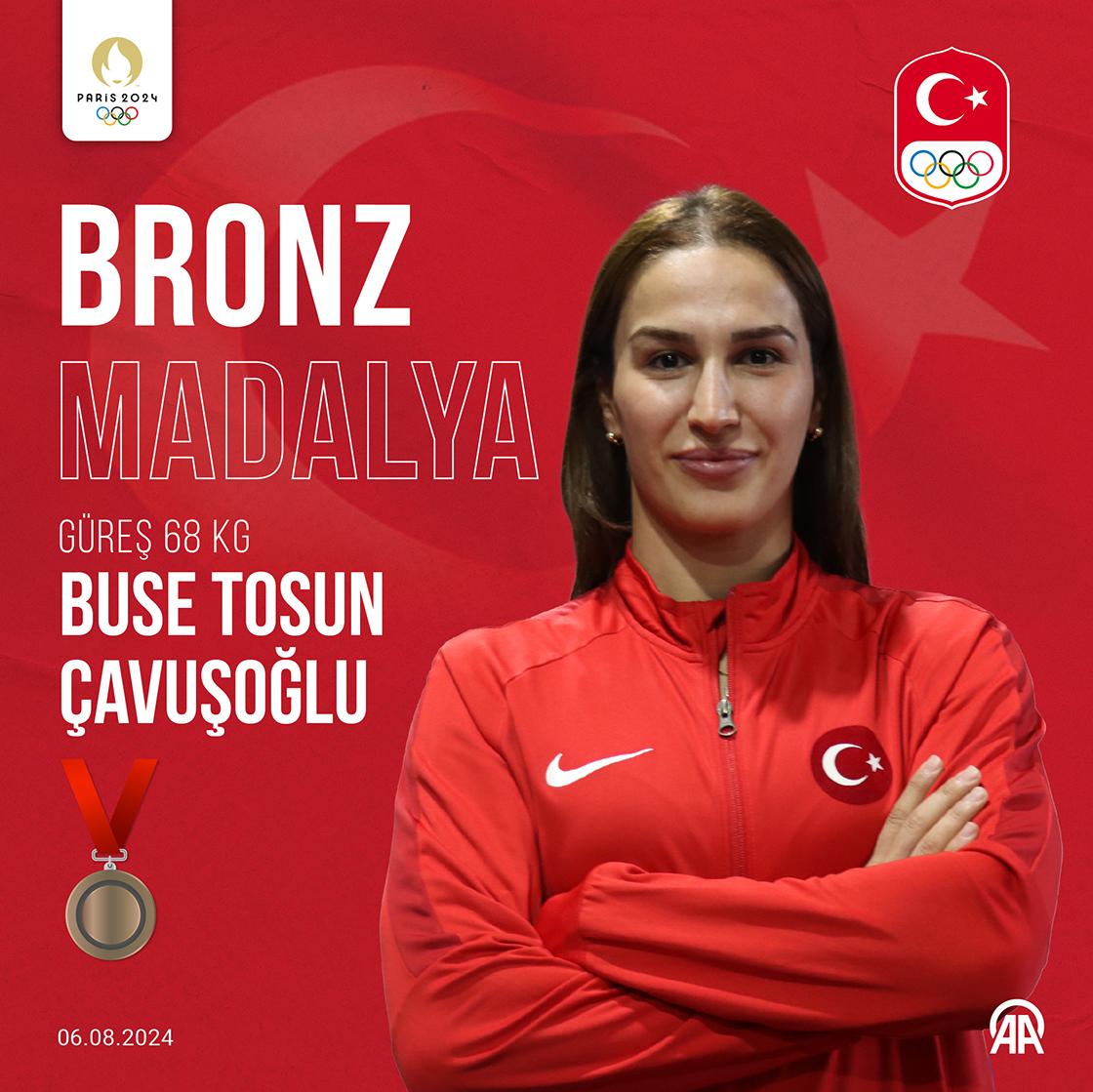 PARIS 2024

BRONZ

MADALYA

GÜREŞ 68 KG

BUSE TOSUN ÇAVUŞOĞLU

06.08.2024

AA