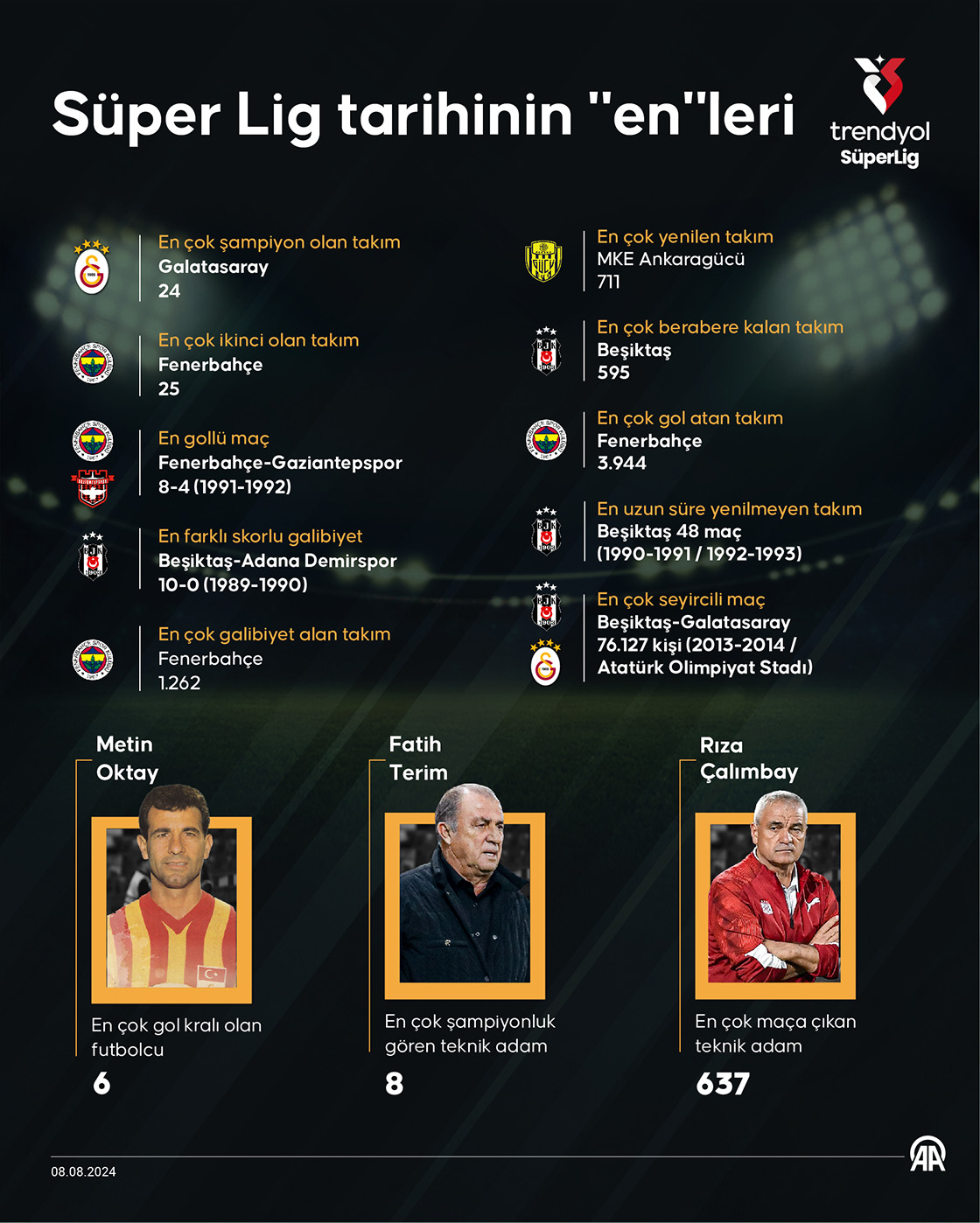 Süper Lig tarihinin "en"leri

trendyol SüperLig

En çok şampiyon olan takım
Galatasaray
24

En çok ikinci olan takım
Fenerbahçe
25

En gollü maç
Fenerbahçe-Gaziantepspor
8-4 (1991-1992)

En farklı skorlu galibiyet
Beşiktaş-Adana Demirspor
10-0 (1989-1990)

En çok galibiyet alan takım
Fenerbahçe
1.262

En çok yenilen takım
MKE Ankaragücü
711

En çok berabere kalan takım
Beşiktaş
595

En çok gol atan takım
Fenerbahçe
3.944

En uzun süre yenilmeyen takım
Beşiktaş 48 maç
(1990-1991 / 1992-1993)

En çok seyircili maç
Beşiktaş-Galatasaray
76.127 kişi (2013-2014 / Atatürk Olimpiyat Stadı)

Metin Oktay
En çok gol kralı olan futbolcu
6

Fatih Terim
En çok şampiyonluk gören teknik adam
8

Rıza Çalımbay
En çok maça çıkan teknik adam
637

08.08.2024

AA