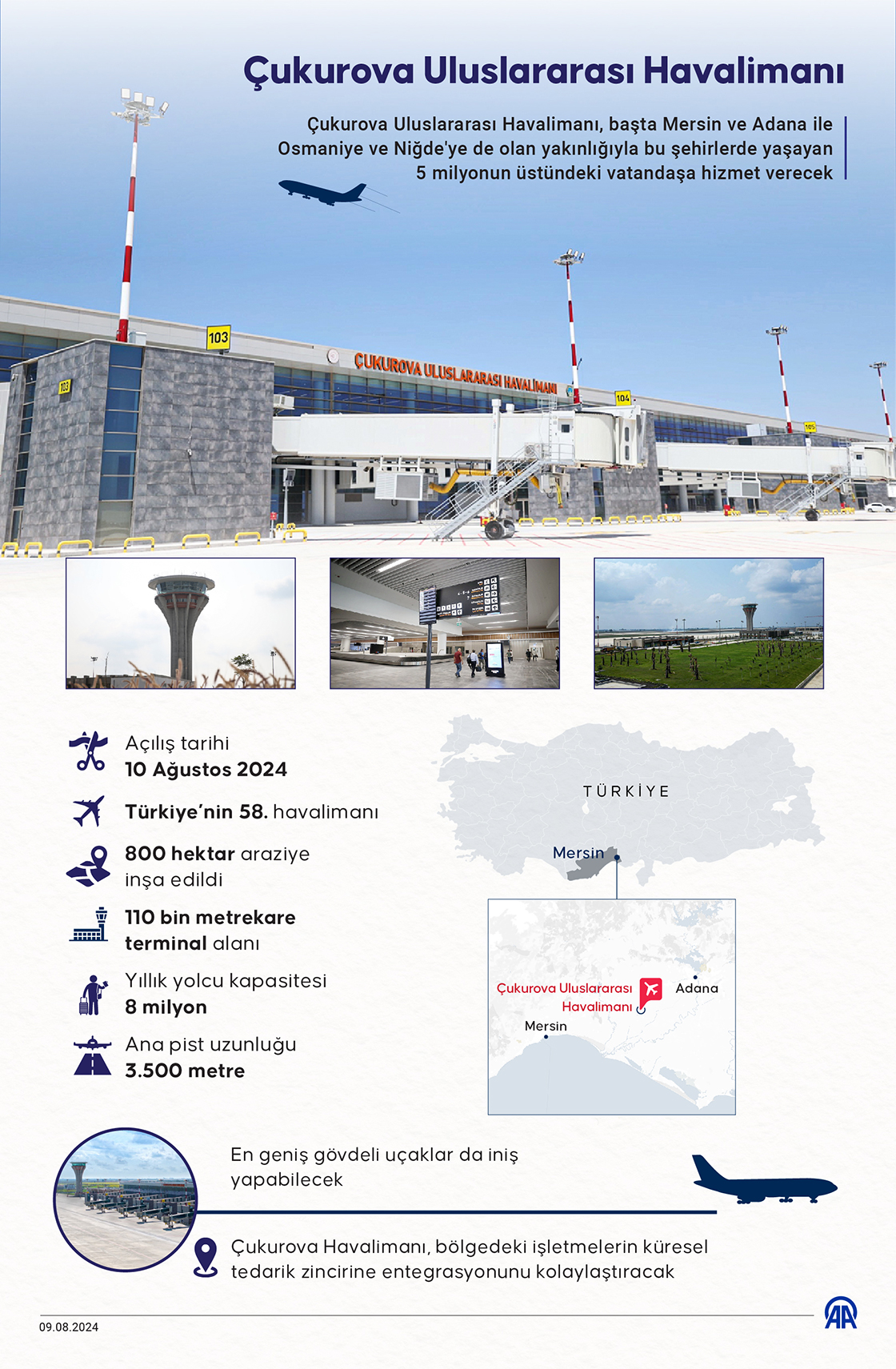 Çukurova Uluslararası Havalimanı

Çukurova Uluslararası Havalimanı, başta Mersin ve Adana ile Osmaniye ve Niğde'ye de olan yakınlığıyla bu şehirlerde yaşayan 5 milyonun üstündeki vatandaşa hizmet verecek

103

103

ÇUKUROVA ULUSLARARASI HAVALİMANI

104

105

Açılış tarihi
10 Ağustos 2024

Türkiye'nin 58. havalimanı

800 hektar araziye inşa edildi

110 bin metrekare terminal alanı

Yıllık yolcu kapasitesi
8 milyon

Ana pist uzunluğu
3.500 metre

TÜRKİYE

Mersin

Çukurova Uluslararası Havalimanı

Adana

Mersin

En geniş gövdeli uçaklar da iniş yapabilecek

Çukurova Havalimanı, bölgedeki işletmelerin küresel tedarik zincirine entegrasyonunu kolaylaştıracak

09.08.2024

AA