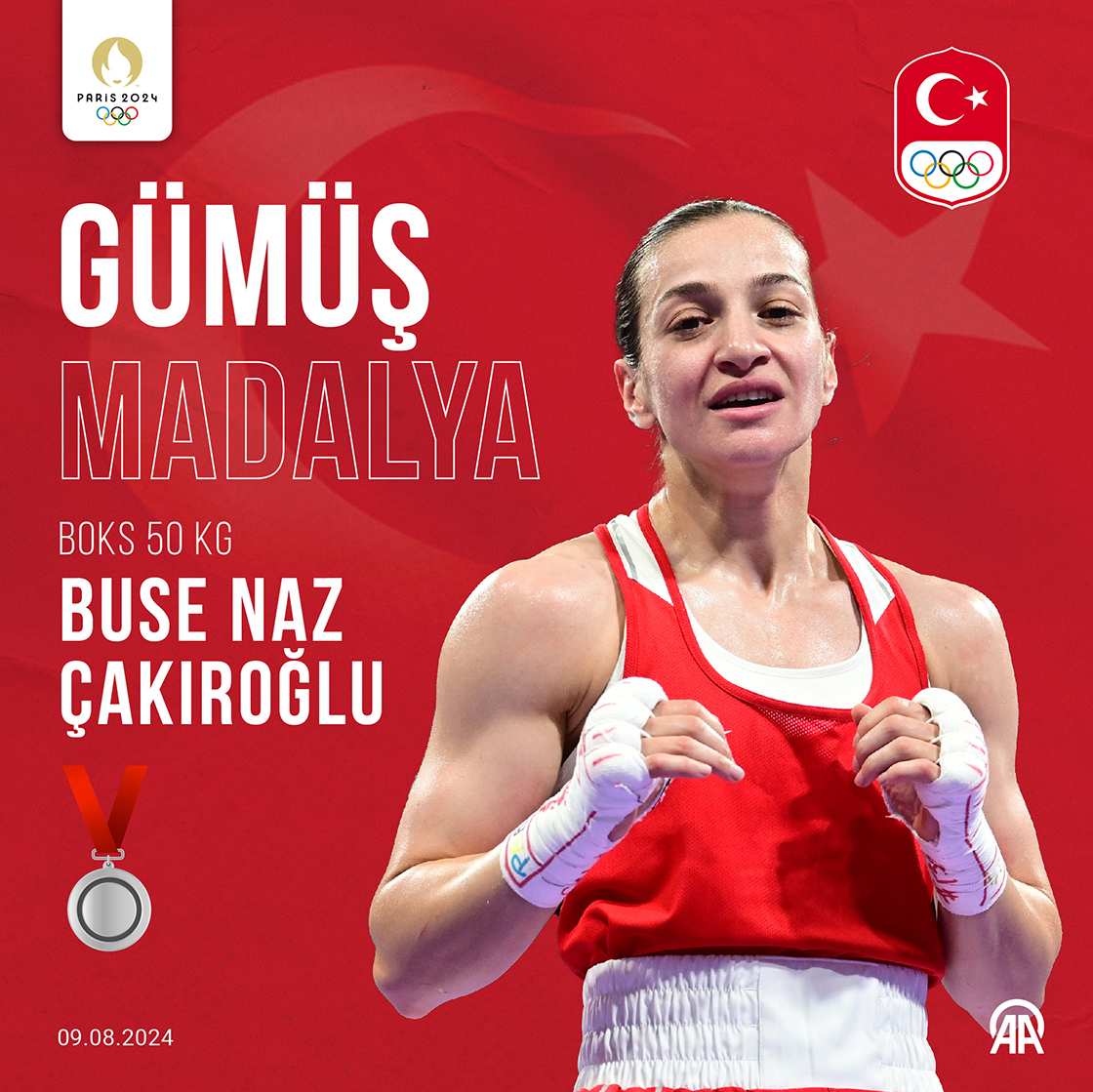 PARIS 2024

GÜMÜŞ
MADALYA

BOKS 50 KG

BUSE NAZ
ÇAKIROĞLU

09.08.2024

AA