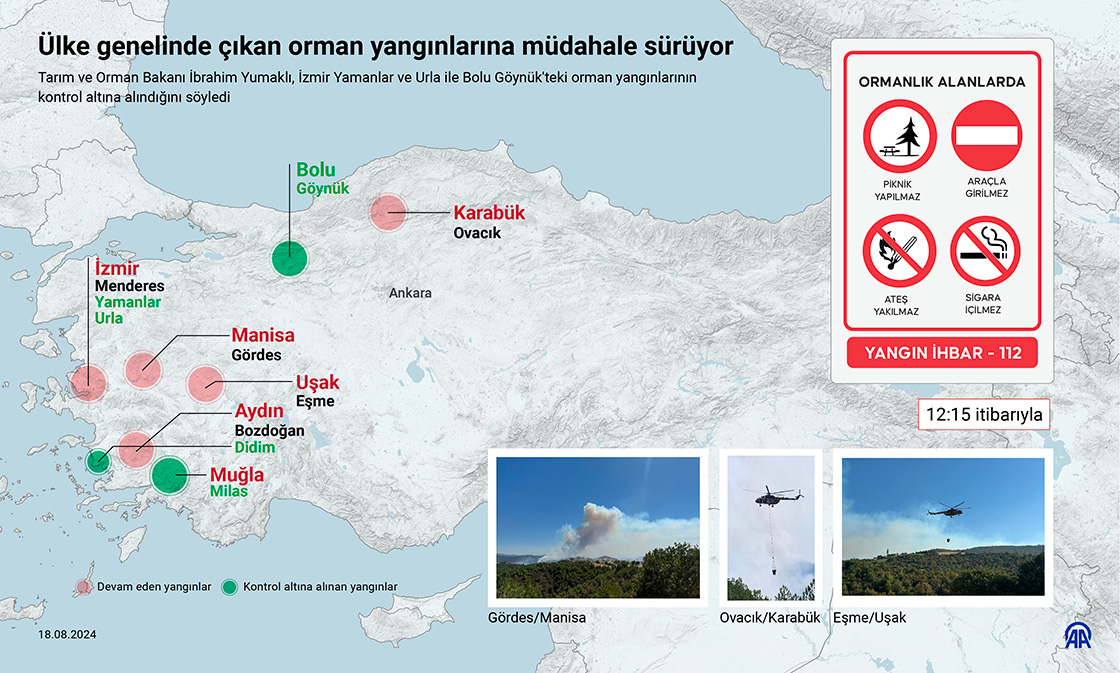 Ülke genelinde çıkan orman yangınlarına müdahale sürüyor

Tarım ve Orman Bakanı İbrahim Yumaklı, İzmir Yamanlar ve Urla ile Bolu Göynük'teki orman yangınlarının kontrol altına alındığını söyledi

Bolu
Göynük

Karabük
Ovacık

Ankara

İzmir
Menderes
Yamanlar
Urla

Manisa
Gördes

Uşak
Eşme

Aydın
Bozdoğan
Didim

Muğla
Milas

Devam eden yangınlar
Kontrol altına alınan yangınlar

18.08.2024

ORMANLIK ALANLARDA

PİKNİK YAPILMAZ

ARAÇLA GİRİLMEZ

ATEŞ YAKILMAZ

SİGARA İÇİLMEZ

YANGIN İHBAR - 112

12:15 itibarıyla

Gördes/Manisa

Ovacık/Karabük

Eşme/Uşak

AA