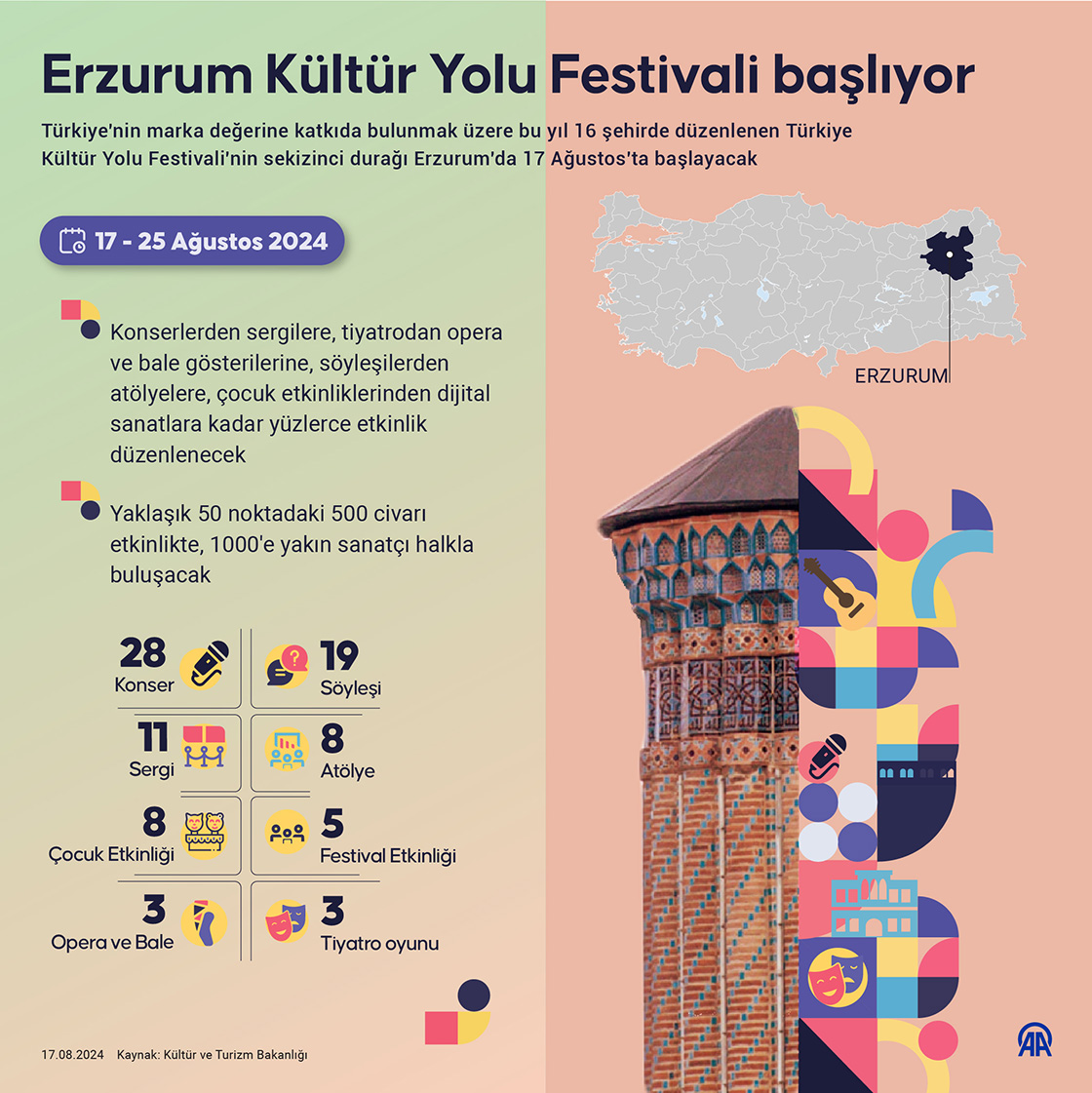 Erzurum Kültür Yolu Festivali başlıyor

Türkiye'nin marka değerine katkıda bulunmak üzere bu yıl 16 şehirde düzenlenen Türkiye Kültür Yolu Festivali'nin sekizinci durağı Erzurum'da 17 Ağustos'ta başlayacak

17 - 25 Ağustos 2024

ERZURUM

Konserlerden sergilere, tiyatrodan opera ve bale gösterilerine, söyleşilerden atölyelere, çocuk etkinliklerinden dijital sanatlara kadar yüzlerce etkinlik düzenlenecek

Yaklaşık 50 noktadaki 500 civarı etkinlikte, 1000'e yakın sanatçı halkla buluşacak

28 Konser

19 Söyleşi

11 Sergi

8 Atölye

8 Çocuk Etkinliği

5 Festival Etkinliği

3 Opera ve Bale

3 Tiyatro oyunu

17.08.2024 Kaynak: Kültür ve Turizm Bakanlığı

AA