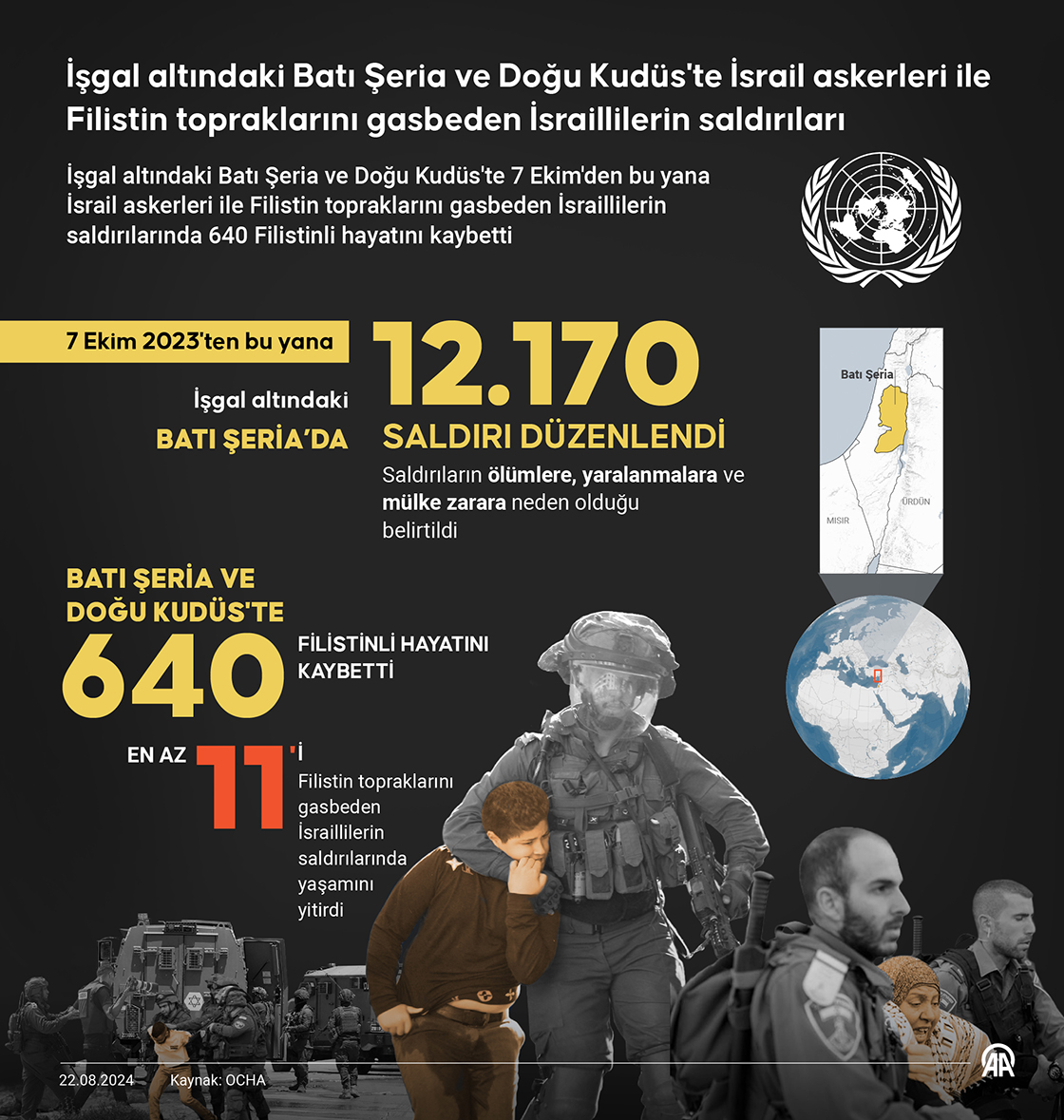 İşgal altındaki Batı Şeria ve Doğu Kudüs'te İsrail askerleri ile Filistin topraklarını gasbeden İsraillilerin saldırıları

İşgal altındaki Batı Şeria ve Doğu Kudüs'te 7 Ekim'den bu yana İsrail askerleri ile Filistin topraklarını gasbeden İsraillilerin saldırılarında 640 Filistinli hayatını kaybetti

7 Ekim 2023'ten bu yana

İşgal altındaki BATI ŞERİA'DA

12.170

SALDIRI DÜZENLENDİ

Saldırıların ölümlere, yaralanmalara ve mülke zarara neden olduğu belirtildi

Batı Şeria

ÜRDÜN

MISIR

BATI ŞERİA VE DOĞU KUDÜS'TE

640

FİLİSTİNLİ HAYATINI KAYBETTİ

EN AZ 11'i

Filistin topraklarını gasbeden İsraillilerin saldırılarında yaşamını yitirdi

22.08.2024 Kaynak: OCHA

AA