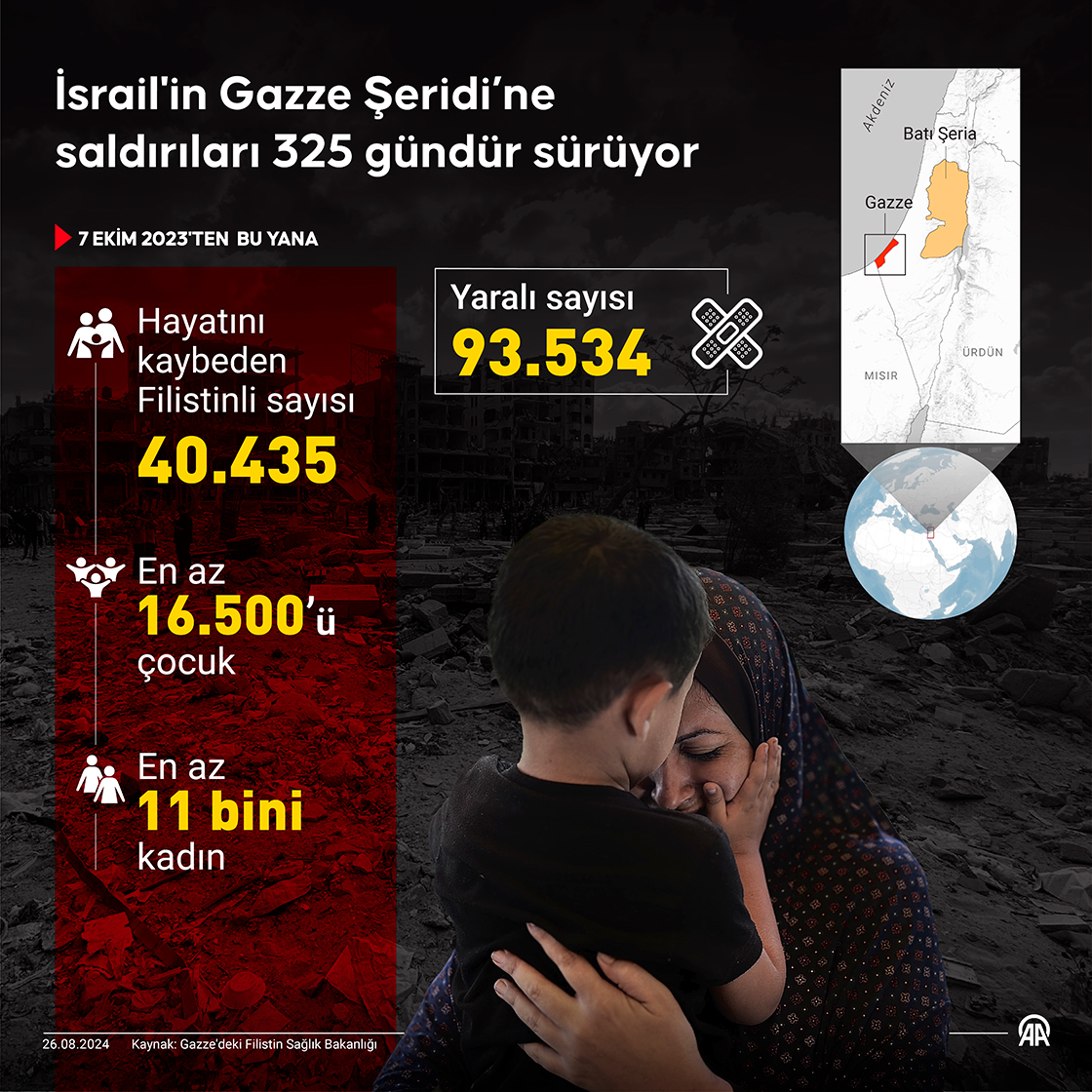 İsrail'in Gazze Şeridi'ne saldırıları 325 gündür sürüyor

7 EKİM 2023'TEN BU YANA

Hayatını kaybeden Filistinli sayısı
40.435

En az
16.500'ü
çocuk

En az
11 bini
kadın

Yaralı sayısı
93.534

Akdeniz
Batı Şeria
Gazze
MISIR
ÜRDÜN

26.08.2024 Kaynak: Gazze'deki Filistin Sağlık Bakanlığı

AA