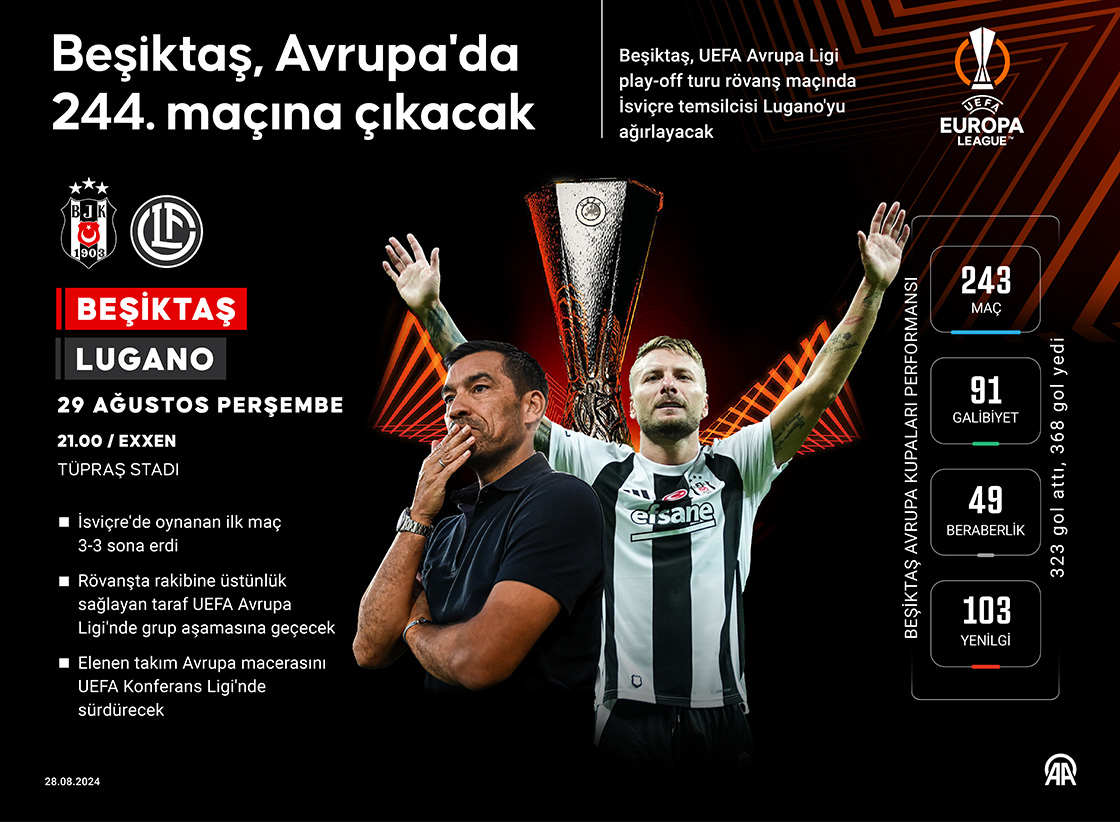 Beşiktaş, Avrupa'da 244. maçına çıkacak

Beşiktaş, UEFA Avrupa Ligi play-off turu rövanş maçında İsviçre temsilcisi Lugano'yu ağırlayacak

UEFA EUROPA LEAGUE

BJK 1903

BEŞİKTAŞ

LUGANO

29 AĞUSTOS PERŞEMBE

21.00 / EXXEN

TÜPRAŞ STADI

İsviçre'de oynanan ilk maç 3-3 sona erdi

Rövanşta rakibine üstünlük sağlayan taraf UEFA Avrupa Ligi'nde grup aşamasına geçecek

Elenen takım Avrupa macerasını UEFA Konferans Ligi'nde sürdürecek

efsane

BEŞİKTAŞ AVRUPA KUPALARI PERFORMANSI

243 MAÇ

91 GALİBİYET

49 BERABERLİK

103 YENİLGİ

323 gol attı, 368 gol yedi

28.08.2024

AA