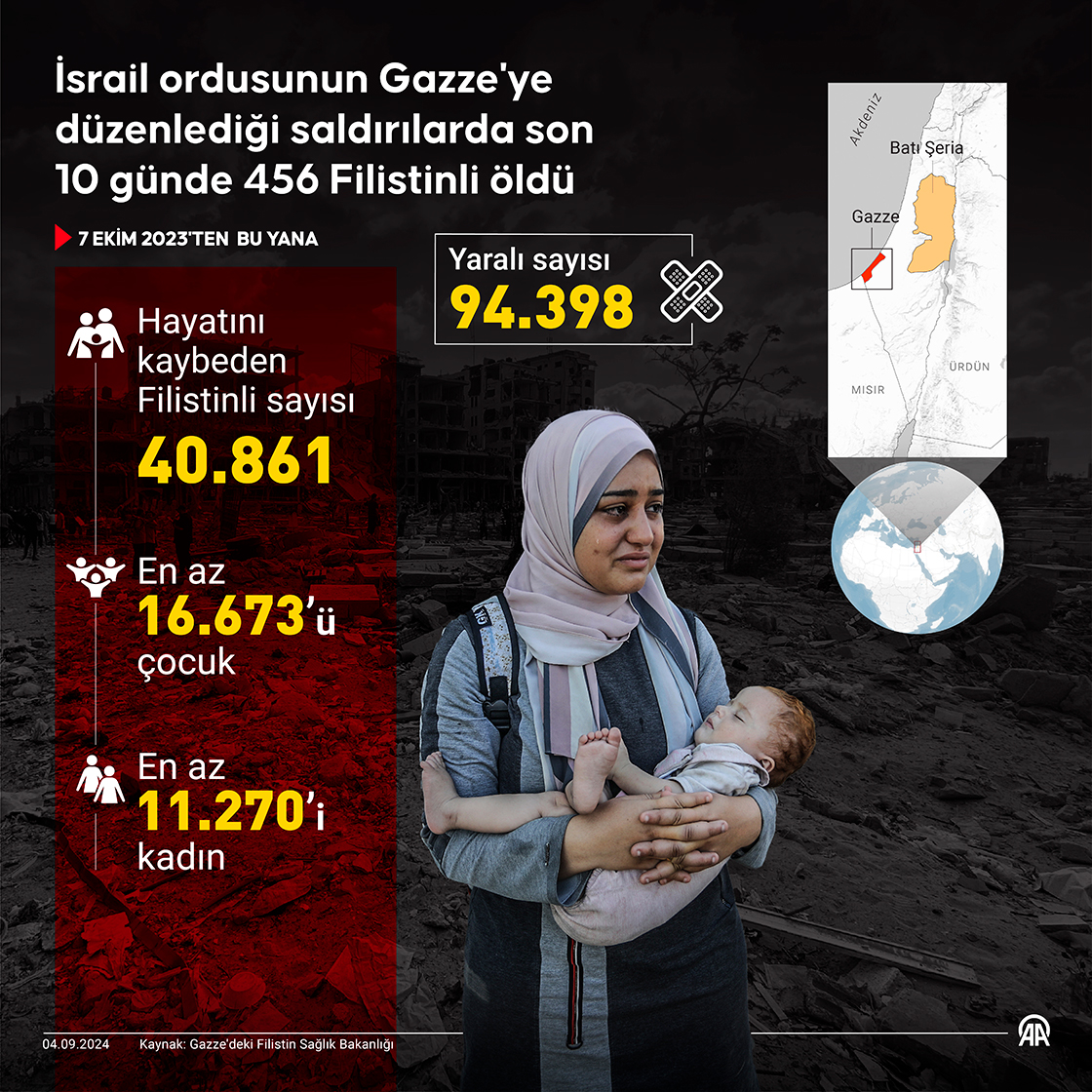 İsrail ordusunun Gazze'ye düzenlediği saldırılarda son 10 günde 456 Filistinli öldü

7 EKİM 2023'TEN BU YANA

Hayatını kaybeden Filistinli sayısı
40.861

En az 16.673'ü çocuk

En az 11.270'i kadın

Yaralı sayısı
94.398

Akdeniz
Batı Şeria
Gazze
MISIR
ÜRDÜN

04.09.2024 Kaynak: Gazze'deki Filistin Sağlık Bakanlığı

AA