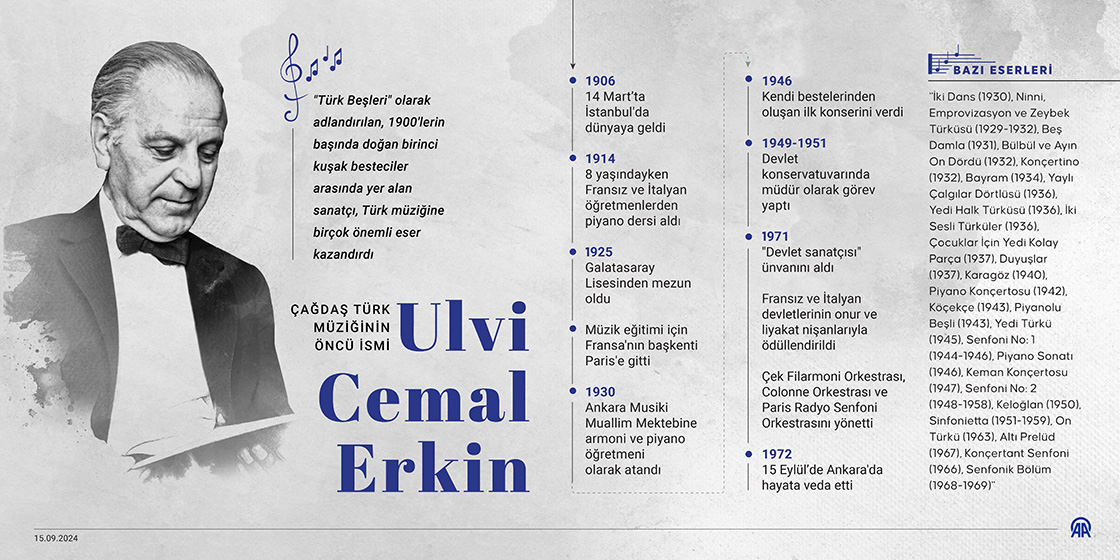 "Türk Beşleri" olarak adlandırılan, 1900'lerin başında doğan birinci kuşak besteciler arasında yer alan sanatçı, Türk müziğine birçok önemli eser kazandırdı

ÇAĞDAŞ TÜRK MÜZİĞİNİN ÖNCÜ İSMİ

Ulvi Cemal Erkin

1906
14 Mart'ta İstanbul'da dünyaya geldi

1914
8 yaşındayken Fransız ve İtalyan öğretmenlerden piyano dersi aldı

1925
Galatasaray Lisesinden mezun oldu

Müzik eğitimi için Fransa'nın başkenti Paris'e gitti

1930
Ankara Musiki Muallim Mektebine armoni ve piyano öğretmeni olarak atandı

1946
Kendi bestelerinden oluşan ilk konserini verdi

1949-1951
Devlet konservatuvarında müdür olarak görev yaptı

1971
"Devlet sanatçısı" ünvanını aldı

Fransız ve İtalyan devletlerinin onur ve liyakat nişanlarıyla ödüllendirildi

Çek Filarmoni Orkestrası, Colonne Orkestrası ve Paris Radyo Senfoni Orkestrasını yönetti

1972
15 Eylül'de Ankara'da hayata veda etti

BAZI ESERLERİ

"İki Dans (1930), Ninni, Emprovizasyon ve Zeybek Türküsü (1929-1932), Beş Damla (1931), Bülbül ve Ayın On Dördü (1932), Konçertino (1932), Bayram (1934), Yaylı Çalgılar Dörtlüsü (1936), Yedi Halk Türküsü (1936), İki Sesli Türküler (1936), Çocuklar İçin Yedi Kolay Parça (1937), Duyuşlar (1937), Karagöz (1940), Piyano Konçertosu (1942), Köçekçe (1943), Piyanolu Beşli (1943), Yedi Türkü (1945), Senfoni No: 1 (1944-1946), Piyano Sonatı (1946), Keman Konçertosu (1947), Senfoni No: 2 (1948-1958), Keloğlan (1950), Sinfonietta (1951-1959), On Türkü (1963), Altı Prelüd (1967), Konçertant Senfoni (1966), Senfonik Bölüm (1968-1969)"

15.09.2024

AA