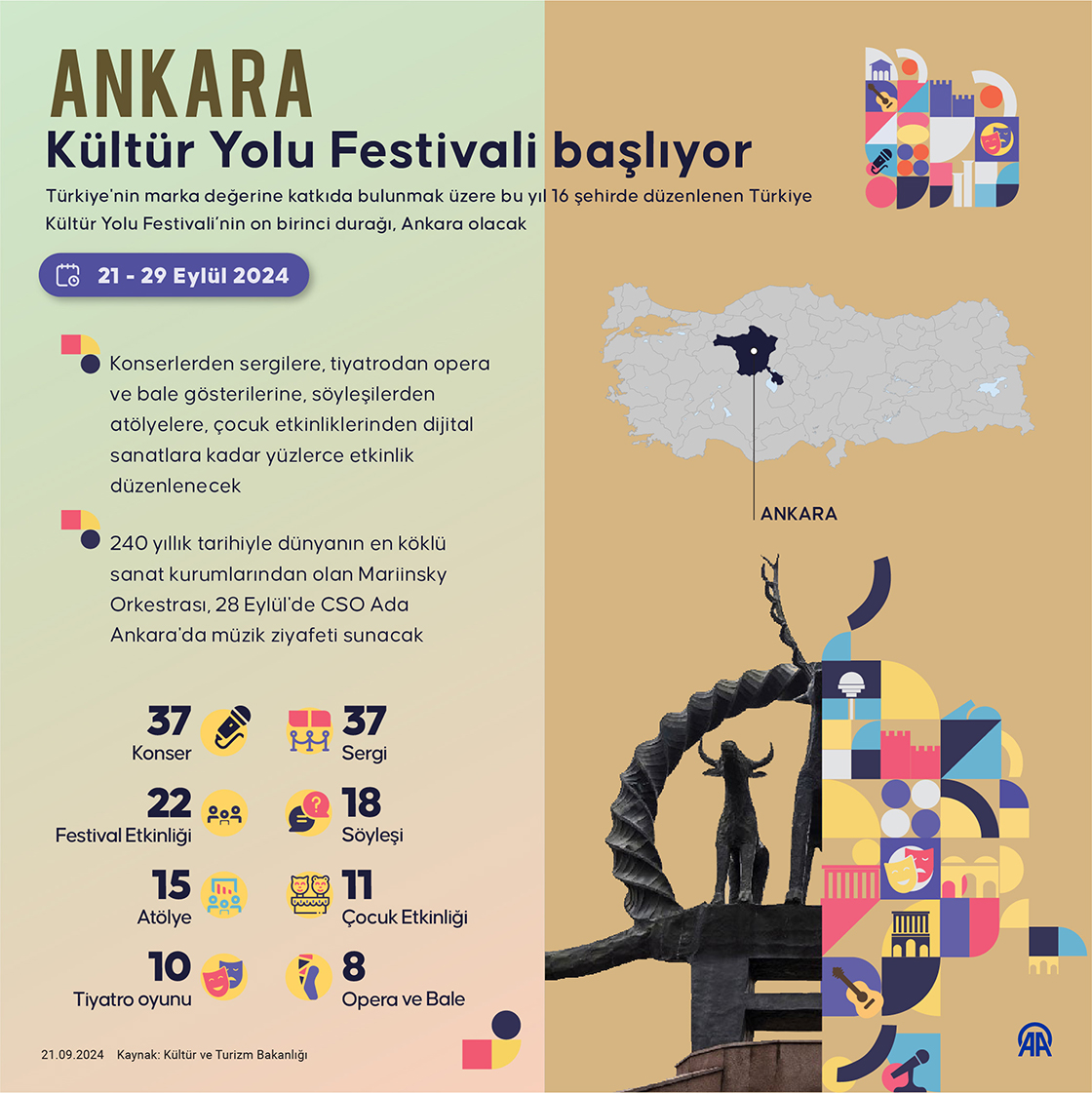 ANKARA
Kültür Yolu Festivali başlıyor

Türkiye'nin marka değerine katkıda bulunmak üzere bu yıl 16 şehirde düzenlenen Türkiye Kültür Yolu Festivali'nin on birinci durağı, Ankara olacak

21 - 29 Eylül 2024

Konserlerden sergilere, tiyatrodan opera ve bale gösterilerine, söyleşilerden atölyelere, çocuk etkinliklerinden dijital sanatlara kadar yüzlerce etkinlik düzenlenecek

240 yıllık tarihiyle dünyanın en köklü sanat kurumlarından olan Mariinsky Orkestrası, 28 Eylül'de CSO Ada Ankara'da müzik ziyafeti sunacak

ANKARA

37 Konser
37 Sergi
22 Festival Etkinliği
18 Söyleşi
15 Atölye
11 Çocuk Etkinliği
10 Tiyatro oyunu
8 Opera ve Bale

21.09.2024 Kaynak: Kültür ve Turizm Bakanlığı

AA