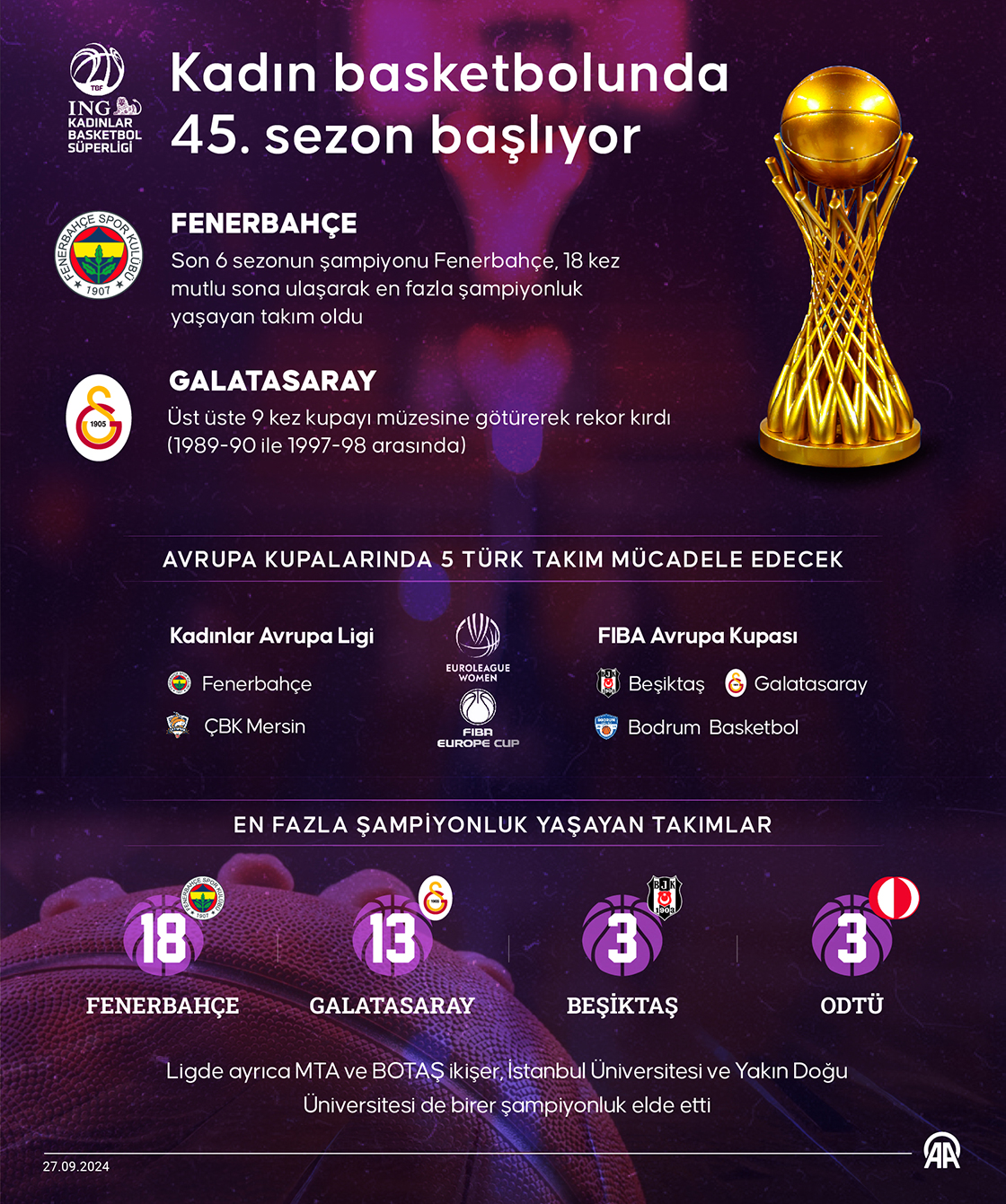 TBF
ING
KADINLAR
BASKETBOL
SÜPERLİGİ

Kadın basketbolunda 45. sezon başlıyor

FENERBAHÇE SPOR KULÜBÜ 1907

FENERBAHÇE
Son 6 sezonun şampiyonu Fenerbahçe, 18 kez mutlu sona ulaşarak en fazla şampiyonluk yaşayan takım oldu

1905

GALATASARAY
Üst üste 9 kez kupayı müzesine götürerek rekor kırdı (1989-90 ile 1997-98 arasında)

AVRUPA KUPALARINDA 5 TÜRK TAKIM MÜCADELE EDECEK

Kadınlar Avrupa Ligi
Fenerbahçe
ÇBK Mersin

EUROLEAGUE WOMEN
FIBA EUROPE CUP

FIBA Avrupa Kupası
Beşiktaş
Galatasaray
Bodrum Basketbol

EN FAZLA ŞAMPİYONLUK YAŞAYAN TAKIMLAR

18
FENERBAHÇE

13
GALATASARAY

3
BEŞİKTAŞ

3
ODTÜ

Ligde ayrıca MTA ve BOTAŞ ikişer, İstanbul Üniversitesi ve Yakın Doğu Üniversitesi de birer şampiyonluk elde etti

27.09.2024
AA