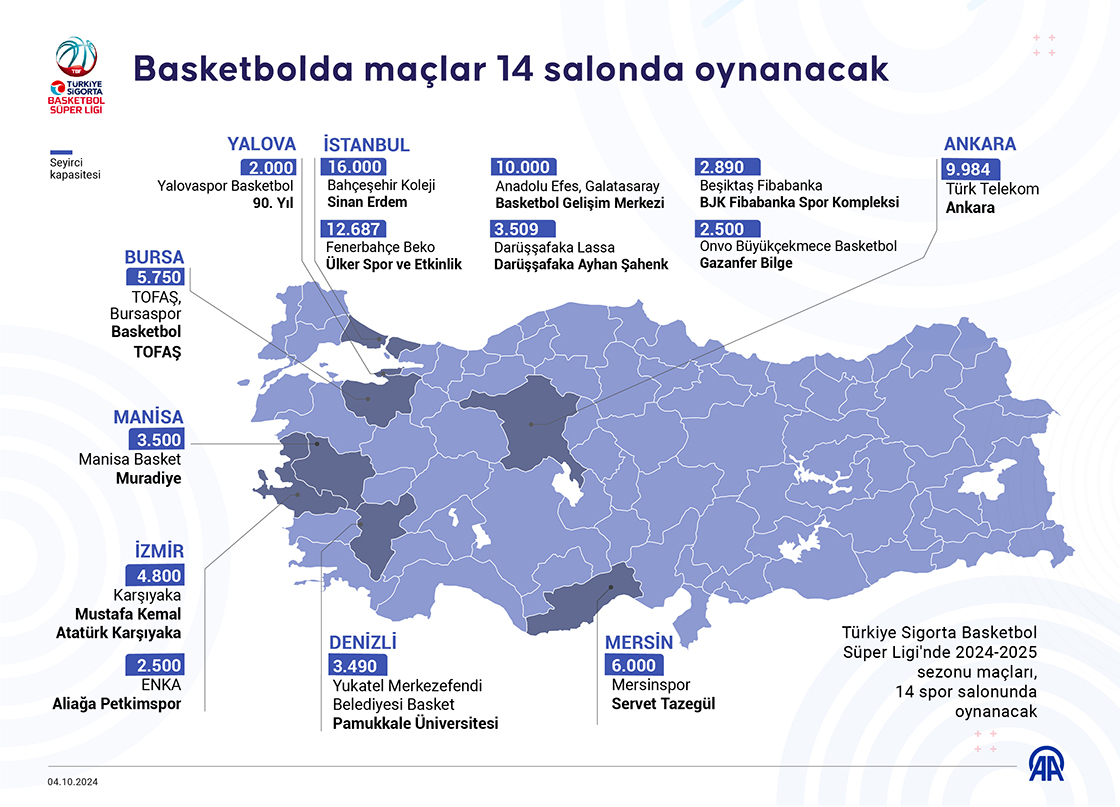 TBF
TÜRKİYE SİGORTA
BASKETBOL
SÜPER LİGİ

Basketbolda maçlar 14 salonda oynanacak

Seyirci kapasitesi

YALOVA
2.000
Yalovaspor Basketbol
90. Yıl

İSTANBUL
16.000
Bahçeşehir Koleji
Sinan Erdem

12.687
Fenerbahçe Beko
Ülker Spor ve Etkinlik

10.000
Anadolu Efes, Galatasaray
Basketbol Gelişim Merkezi

3.509
Darüşşafaka Lassa
Darüşşafaka Ayhan Şahenk

2.890
Beşiktaş Fibabanka
BJK Fibabanka Spor Kompleksi

2.500
Onvo Büyükçekmece Basketbol
Gazanfer Bilge

ANKARA
9.984
Türk Telekom
Ankara

BURSA
5.750
TOFAŞ, Bursaspor
Basketbol
TOFAŞ

MANİSA
3.500
Manisa Basket
Muradiye

İZMİR
4.800
Karşıyaka
Mustafa Kemal Atatürk Karşıyaka

2.500
ENKA
Aliağa Petkimspor

DENİZLİ
3.490
Yukatel Merkezefendi Belediyesi Basket
Pamukkale Üniversitesi

MERSİN
6.000
Mersinspor
Servet Tazegül

Türkiye Sigorta Basketbol Süper Ligi'nde 2024-2025 sezonu maçları, 14 spor salonunda oynanacak

04.10.2024

AA