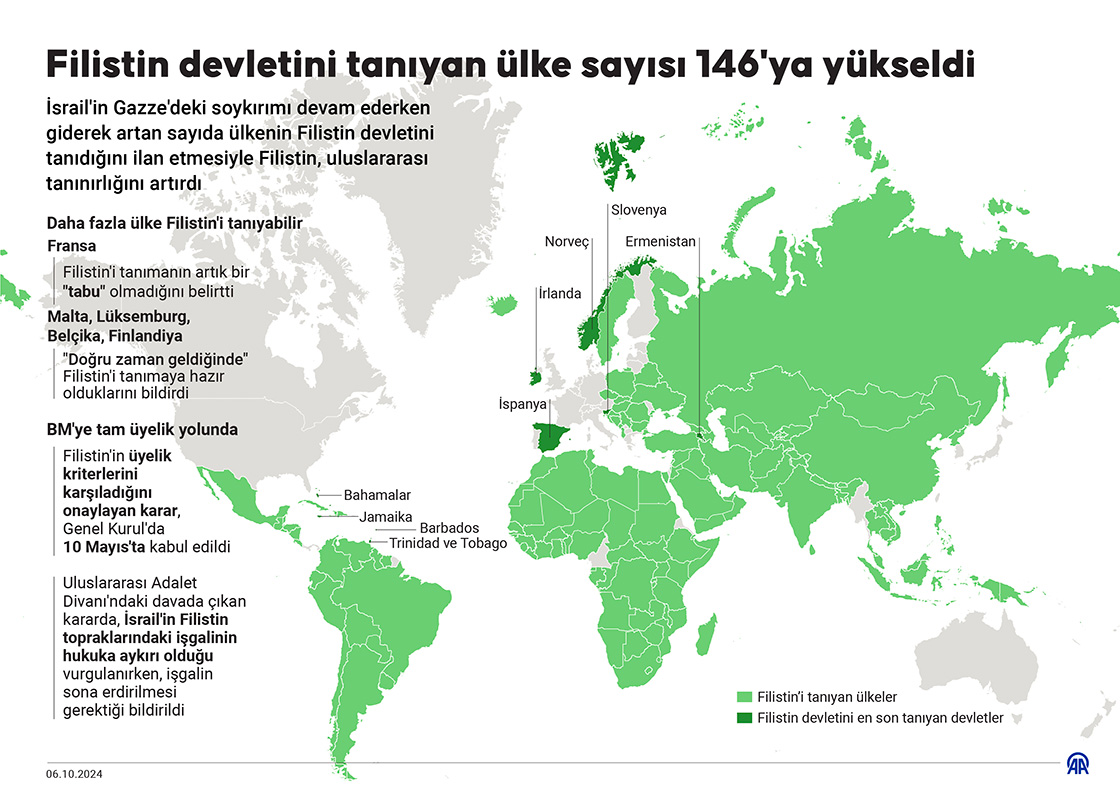 Filistin devletini tanıyan ülke sayısı 146'ya yükseldi

İsrail'in Gazze'deki soykırımı devam ederken giderek artan sayıda ülkenin Filistin devletini tanıdığını ilan etmesiyle Filistin, uluslararası tanınırlığını artırdı

Daha fazla ülke Filistin'i tanıyabilir

Fransa

Filistin'i tanımanın artık bir "tabu" olmadığını belirtti

Malta, Lüksemburg, Belçika, Finlandiya

"Doğru zaman geldiğinde" Filistin'i tanımaya hazır olduklarını bildirdi

BM'ye tam üyelik yolunda

Filistin'in üyelik kriterlerini karşıladığını onaylayan karar, Genel Kurul'da 10 Mayıs'ta kabul edildi

Uluslararası Adalet Divanı'ndaki davada çıkan kararda, İsrail'in Filistin topraklarındaki işgalinin hukuka aykırı olduğu vurgulanırken, işgalin sona erdirilmesi gerektiği bildirildi

Slovenya
Norveç
Ermenistan
İrlanda
İspanya
Bahamalar
Jamaika
Barbados
Trinidad ve Tobago

Filistin'i tanıyan ülkeler
Filistin devletini en son tanıyan devletler

06.10.2024

AA