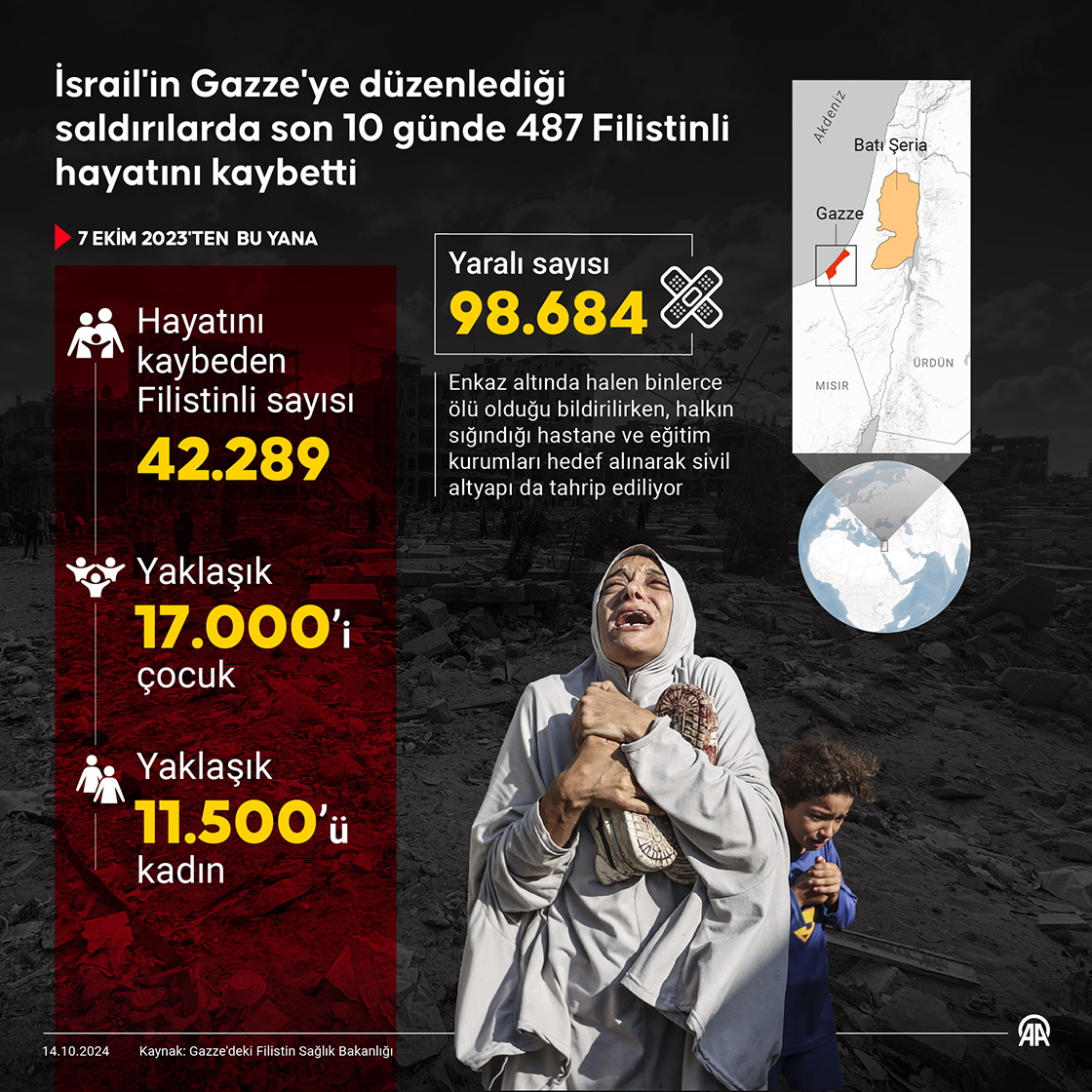 İsrail'in Gazze'ye düzenlediği saldırılarda son 10 günde 487 Filistinli hayatını kaybetti

7 EKİM 2023'TEN BU YANA

Hayatını kaybeden Filistinli sayısı
42.289

Yaklaşık
17.000'i
çocuk

Yaklaşık
11.500'ü
kadın

Yaralı sayısı
98.684

Enkaz altında halen binlerce ölü olduğu bildirilirken, halkın sığındığı hastane ve eğitim kurumları hedef alınarak sivil altyapı da tahrip ediliyor

Akdeniz
Batı Şeria
Gazze
MISIR
ÜRDÜN

14.10.2024
Kaynak: Gazze'deki Filistin Sağlık Bakanlığı
AA