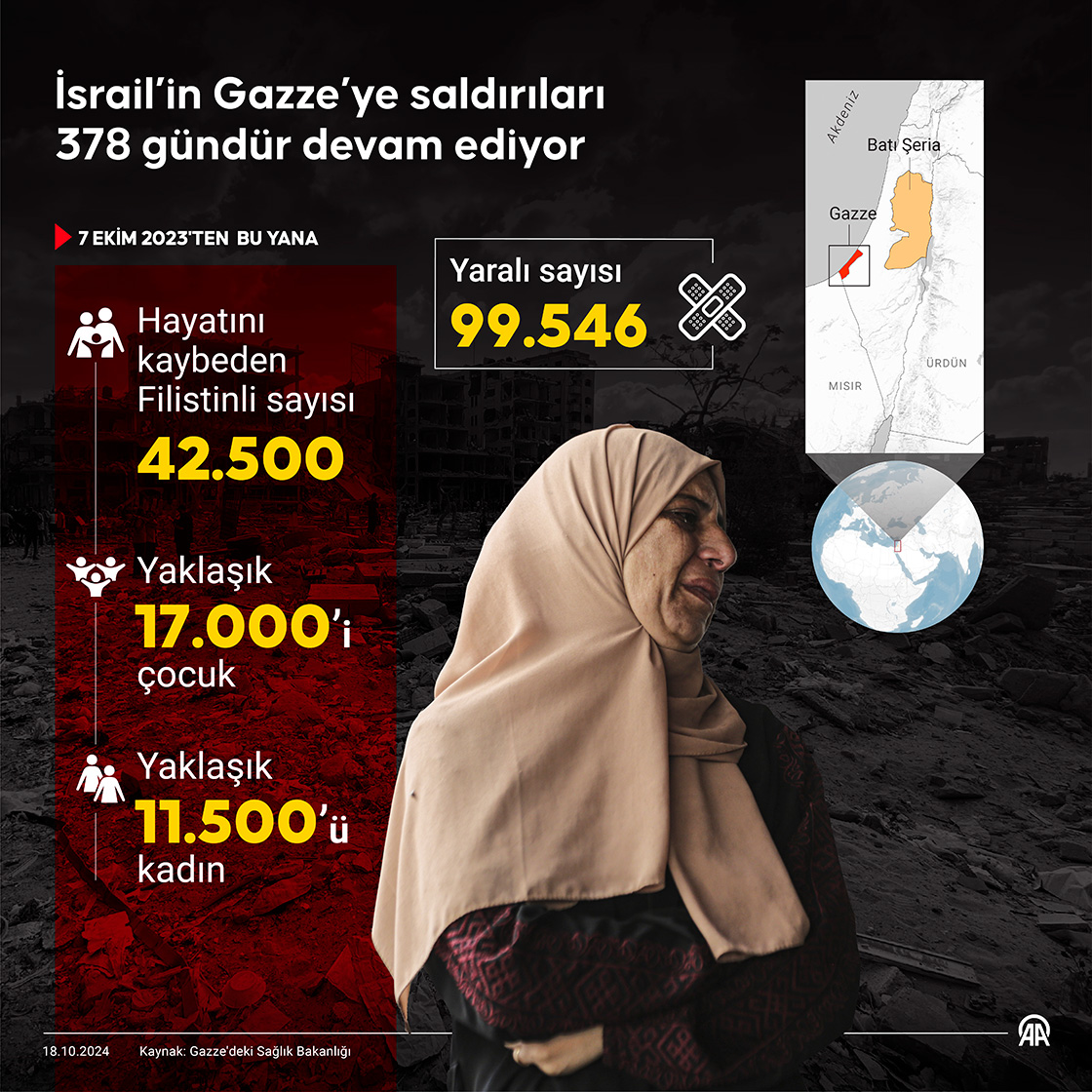 İsrail'in Gazze'ye saldırıları 378 gündür devam ediyor

7 EKİM 2023'TEN BU YANA

Hayatını kaybeden Filistinli sayısı
42.500

Yaklaşık
17.000'i
çocuk

Yaklaşık
11.500'ü
kadın

Yaralı sayısı
99.546

Akdeniz
Batı Şeria
Gazze
MISIR
ÜRDÜN

18.10.2024 Kaynak: Gazze'deki Sağlık Bakanlığı

AA