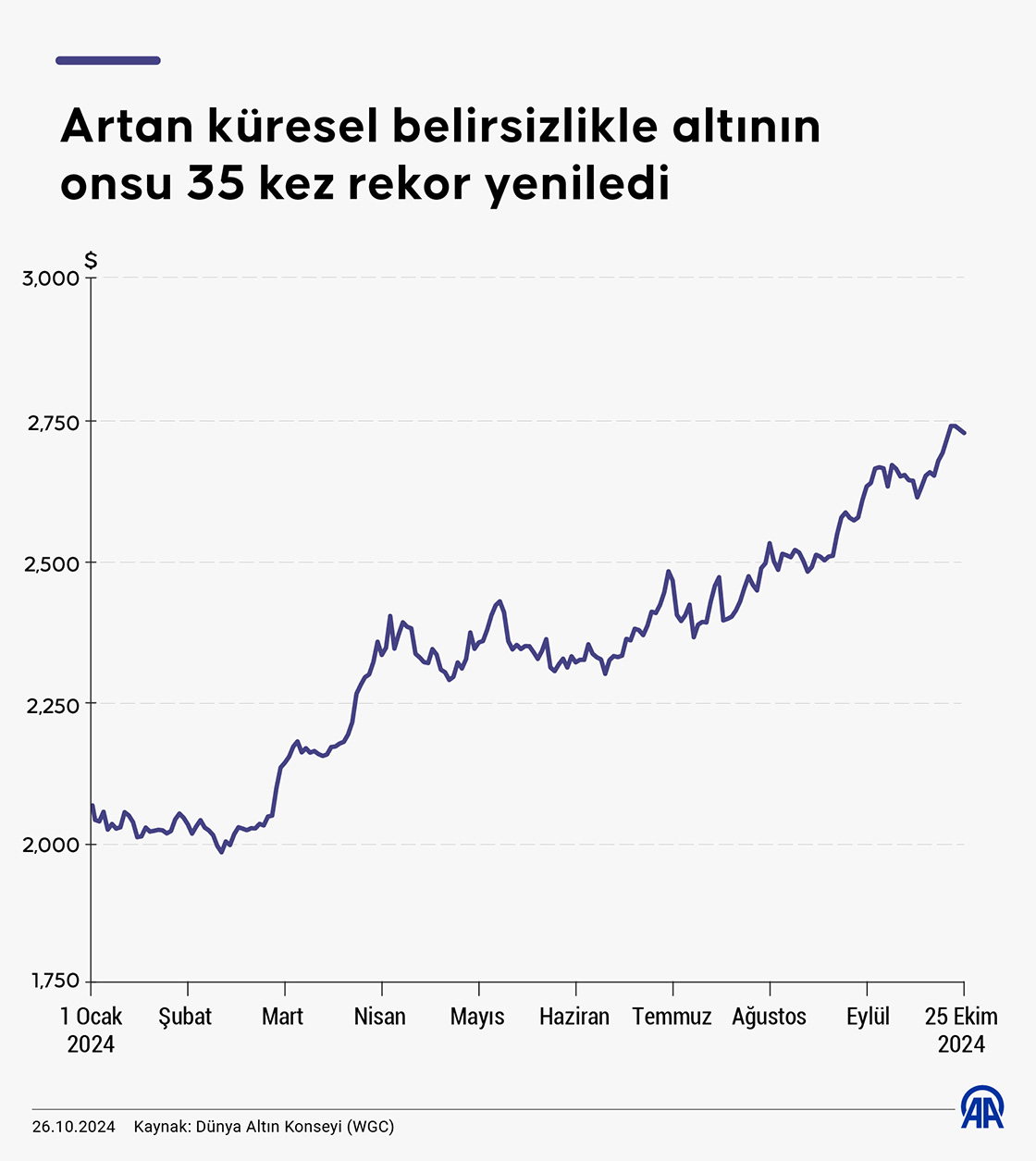 Artan küresel belirsizlikle altının onsu 35 kez rekor yeniledi

$

3,000

2,750

2,500

2,250

2,000

1,750

1 Ocak 2024

Şubat

Mart

Nisan

Mayıs

Haziran

Temmuz

Ağustos

Eylül

25 Ekim 2024

26.10.2024 Kaynak: Dünya Altın Konseyi (WGC)

AA