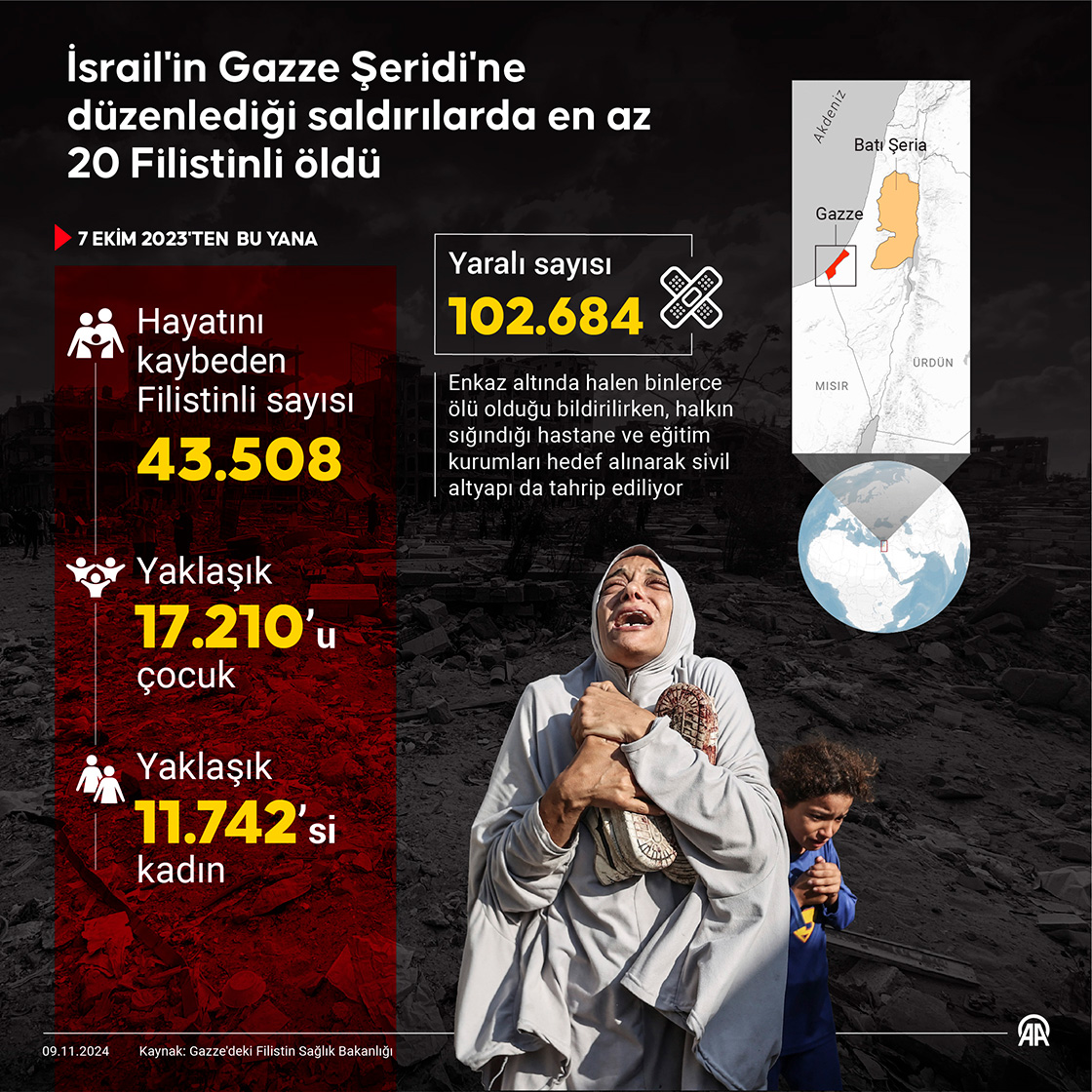 İsrail'in Gazze Şeridi'ne düzenlediği saldırılarda en az 20 Filistinli öldü

7 EKİM 2023'TEN BU YANA

Hayatını kaybeden Filistinli sayısı
43.508

Yaklaşık
17.210'u
çocuk

Yaklaşık
11.742'si
kadın

Yaralı sayısı
102.684

Enkaz altında halen binlerce ölü olduğu bildirilirken, halkın sığındığı hastane ve eğitim kurumları hedef alınarak sivil altyapı da tahrip ediliyor

Akdeniz
Batı Şeria
Gazze
MISIR
ÜRDÜN

09.11.2024
Kaynak: Gazze'deki Filistin Sağlık Bakanlığı
AA