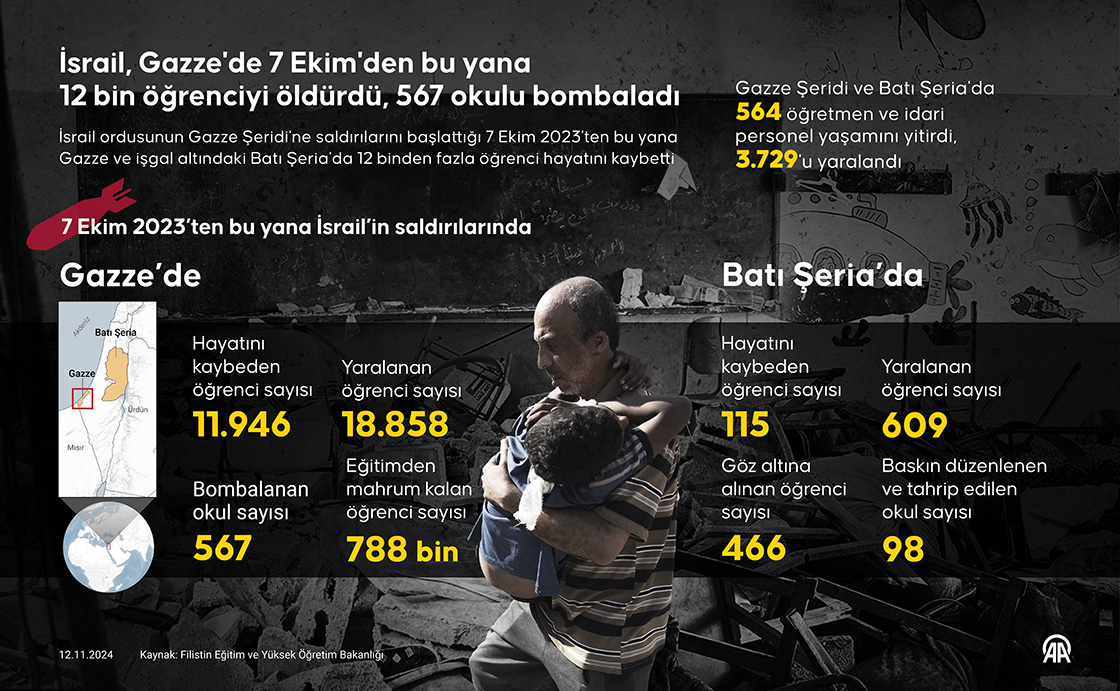 İsrail, Gazze'de 7 Ekim'den bu yana 12 bin öğrenciyi öldürdü, 567 okulu bombaladı

İsrail ordusunun Gazze Şeridi'ne saldırılarını başlattığı 7 Ekim 2023'ten bu yana Gazze ve işgal altındaki Batı Şeria'da 12 binden fazla öğrenci hayatını kaybetti

Gazze Şeridi ve Batı Şeria'da 564 öğretmen ve idari personel yaşamını yitirdi, 3.729'u yaralandı

7 Ekim 2023'ten bu yana İsrail'in saldırılarında

Gazze'de

Akdeniz
Batı Şeria
Gazze
Ürdün
Mısır

Hayatını kaybeden öğrenci sayısı
11.946

Yaralanan öğrenci sayısı
18.858

Bombalanan okul sayısı
567

Eğitimden mahrum kalan öğrenci sayısı
788 bin

Batı Şeria'da

Hayatını kaybeden öğrenci sayısı
115

Yaralanan öğrenci sayısı
609

Göz altına alınan öğrenci sayısı
466

Baskın düzenlenen ve tahrip edilen okul sayısı
98

12.11.2024 Kaynak: Filistin Eğitim ve Yüksek Öğretim Bakanlığı

AA