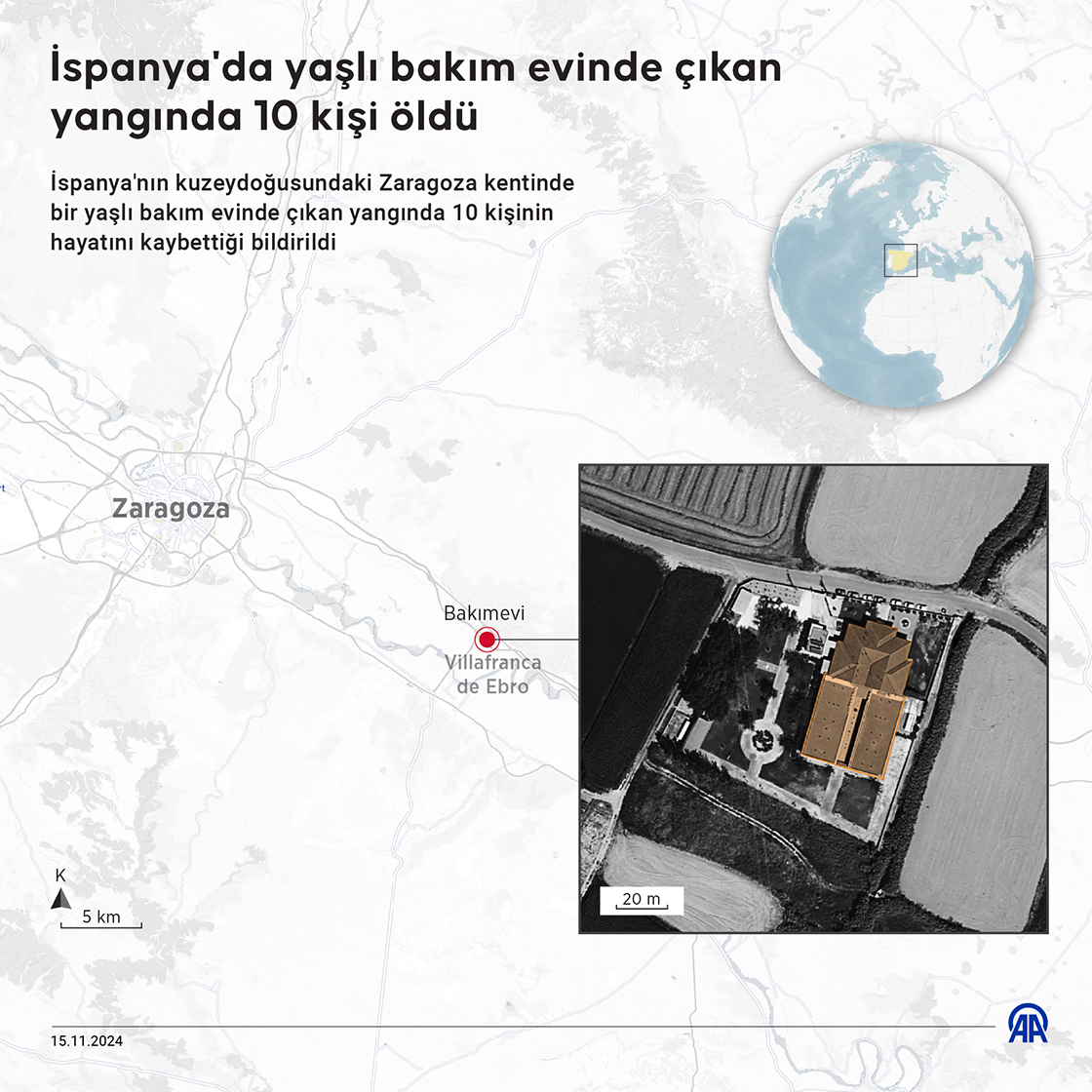 İspanya'da yaşlı bakım evinde çıkan yangında 10 kişi öldü

İspanya'nın kuzeydoğusundaki Zaragoza kentinde bir yaşlı bakım evinde çıkan yangında 10 kişinin hayatını kaybettiği bildirildi

Zaragoza

Bakımevi

Villafranca de Ebro

20 m

K

5 km

15.11.2024

AA