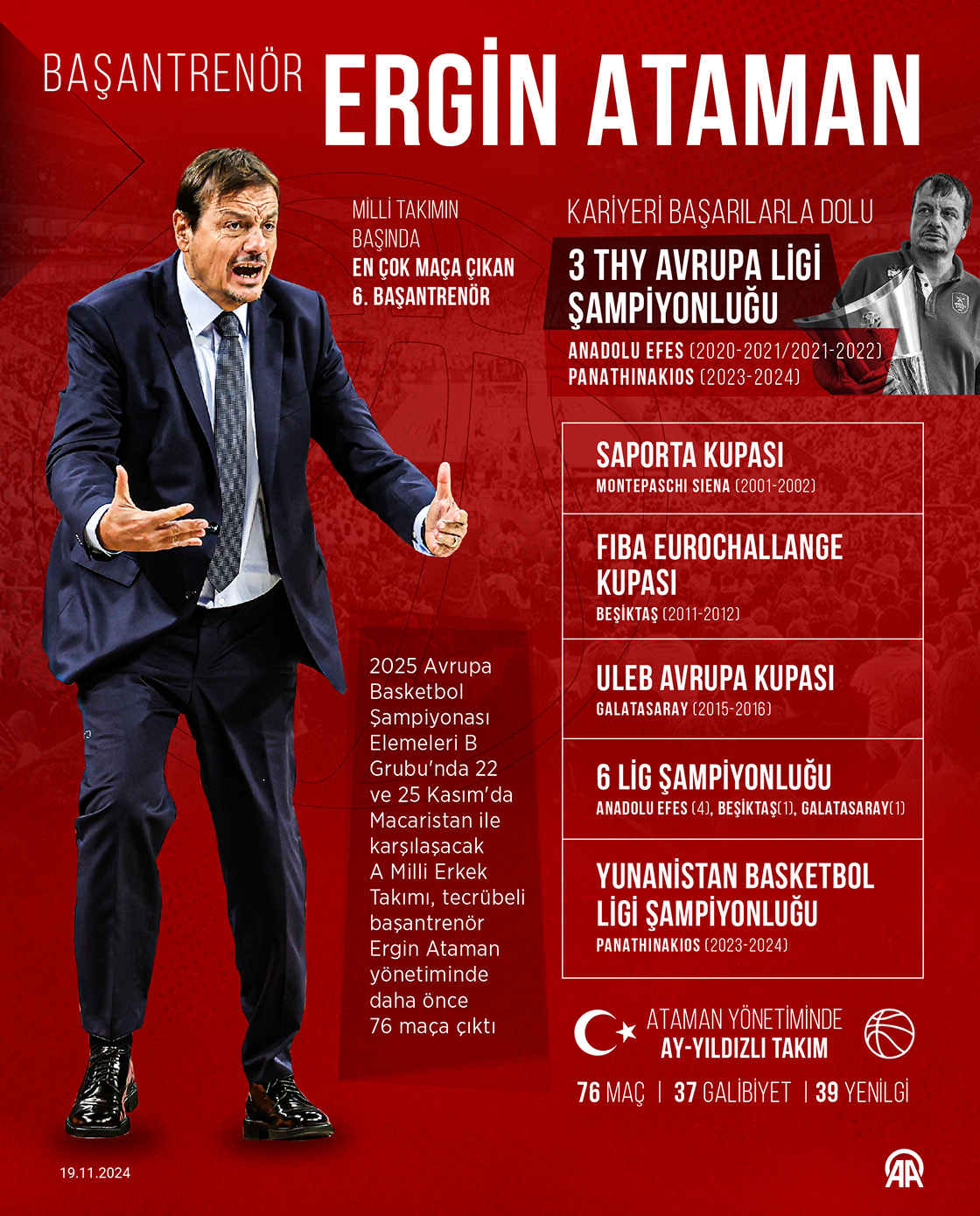 BAŞANTRENÖR ERGİN ATAMAN

MİLLİ TAKIMIN BAŞINDA EN ÇOK MAÇA ÇIKAN 6. BAŞANTRENÖR

KARİYERİ BAŞARILARLA DOLU

3 THY AVRUPA LİGİ ŞAMPİYONLUĞU
ANADOLU EFES (2020-2021/2021-2022)
PANATHINAKIOS (2023-2024)

SAPORTA KUPASI
MONTEPASCHI SIENA (2001-2002)

FIBA EUROCHALLANGE KUPASI
BEŞİKTAŞ (2011-2012)

ULEB AVRUPA KUPASI
GALATASARAY (2015-2016)

6 LİG ŞAMPİYONLUĞU
ANADOLU EFES (4), BEŞİKTAŞ(1), GALATASARAY(1)

YUNANİSTAN BASKETBOL LİGİ ŞAMPİYONLUĞU
PANATHINAKIOS (2023-2024)

2025 Avrupa Basketbol Şampiyonası Elemeleri B Grubu'nda 22 ve 25 Kasım'da Macaristan ile karşılaşacak A Milli Erkek Takımı, tecrübeli başantrenör Ergin Ataman yönetiminde daha önce 76 maça çıktı

ATAMAN YÖNETİMİNDE AY-YILDIZLI TAKIM
76 MAÇ | 37 GALİBİYET | 39 YENİLGİ

19.11.2024

AA