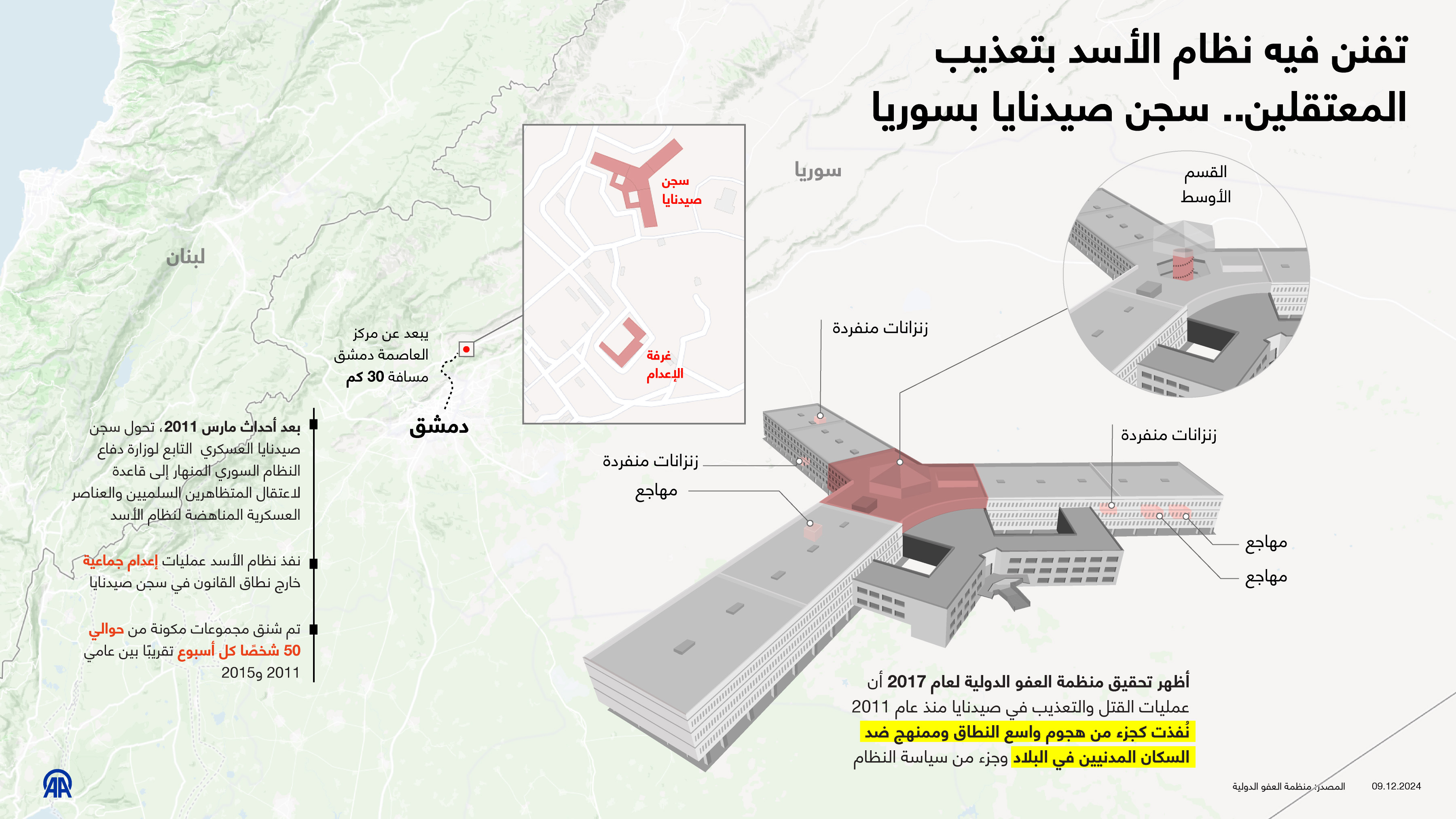 تفنن فيه نظام الأسد بتعذيب المعتقلين.. سجن صيدنايا بسوريا

سوريا

لبنان

سجن صيدنايا

غرفة الإعدام

يبعد عن مركز العاصمة دمشق مسافة 30 كم

دمشق

القسم الأوسط

زنزانات منفردة

زنزانات منفردة

زنزانات منفردة

مهاجع

مهاجع

مهاجع

بعد أحداث مارس 2011، تحول سجن صيدنايا العسكري التابع لوزارة دفاع النظام السوري المنهار إلى قاعدة لاعتقال المتظاهرين السلميين والعناصر العسكرية المناهضة لنظام الأسد

نفذ نظام الأسد عمليات إعدام جماعية خارج نطاق القانون في سجن صيدنايا

تم شنق مجموعات مكونة من حوالي 50 شخصًا كل أسبوع تقريبًا بين عامي 2011 و2015

أظهر تحقيق منظمة العفو الدولية لعام 2017 أن عمليات القتل والتعذيب في صيدنايا منذ عام 2011 نُفذت كجزء من هجوم واسع النطاق وممنهج ضد السكان المدنيين في البلاد وجزء من سياسة النظام

المصدر: منظمة العفو الدولية

09.12.2024

AA