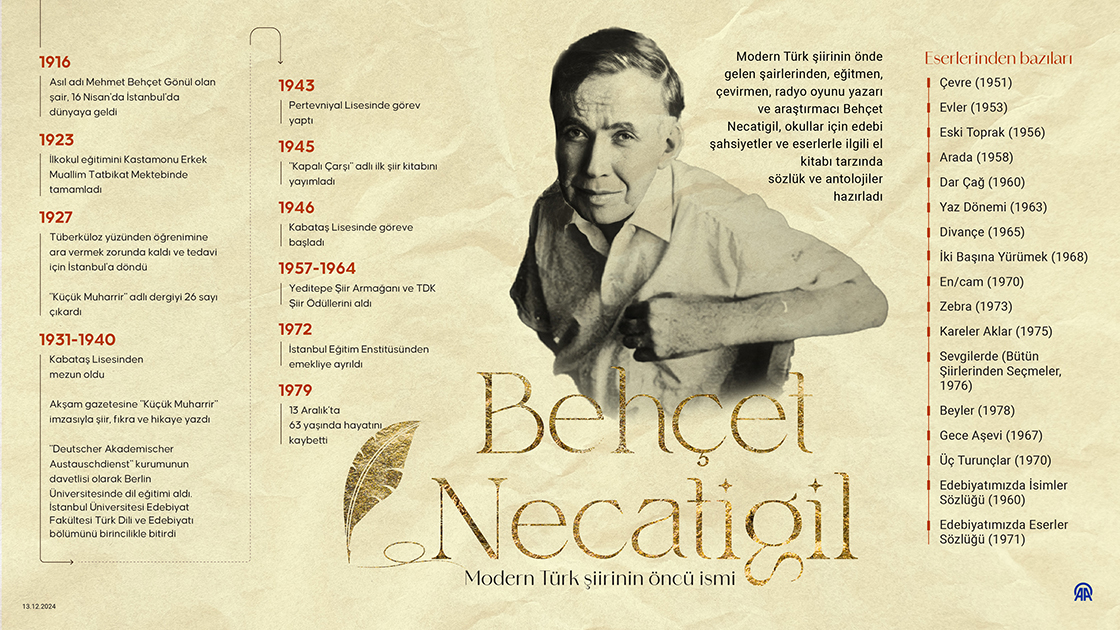 1916
Asıl adı Mehmet Behçet Gönül olan şair, 16 Nisan'da İstanbul'da dünyaya geldi

1923
İlkokul eğitimini Kastamonu Erkek Muallim Tatbikat Mektebinde tamamladı

1927
Tüberküloz yüzünden öğrenimine ara vermek zorunda kaldı ve tedavi için İstanbul'a döndü

"Küçük Muharrir" adlı dergiyi 26 sayı çıkardı

1931-1940
Kabataş Lisesinden mezun oldu

Akşam gazetesine "Küçük Muharrir" imzasıyla şiir, fıkra ve hikaye yazdı

"Deutscher Akademischer Austauschdienst" kurumunun davetlisi olarak Berlin Üniversitesinde dil eğitimi aldı. İstanbul Üniversitesi Edebiyat Fakültesi Türk Dili ve Edebiyatı bölümünü birincilikle bitirdi

1943
Pertevniyal Lisesinde görev yaptı

1945
"Kapalı Çarşı" adlı ilk şiir kitabını yayımladı

1946
Kabataş Lisesinde göreve başladı

1957-1964
Yeditepe Şiir Armağanı ve TDK Şiir Ödüllerini aldı

1972
İstanbul Eğitim Enstitüsünden emekliye ayrıldı

1979
13 Aralık'ta 63 yaşında hayatını kaybetti

Modern Türk şiirinin önde gelen şairlerinden, eğitmen, çevirmen, radyo oyunu yazarı ve araştırmacı Behçet Necatigil, okullar için edebi şahsiyetler ve eserlerle ilgili el kitabı tarzında sözlük ve antolojiler hazırladı

Behçet Necatigil
Modern Türk şiirinin öncü ismi

Eserlerinden bazıları
Çevre (1951)
Evler (1953)
Eski Toprak (1956)
Arada (1958)
Dar Çağ (1960)
Yaz Dönemi (1963)
Divançe (1965)
İki Başına Yürümek (1968)
En/cam (1970)
Zebra (1973)
Kareler Aklar (1975)
Sevgilerde (Bütün Şiirlerinden Seçmeler, 1976)
Beyler (1978)
Gece Aşevi (1967)
Üç Turunçlar (1970)
Edebiyatımızda İsimler Sözlüğü (1960)
Edebiyatımızda Eserler Sözlüğü (1971)

13.12.2024
AA