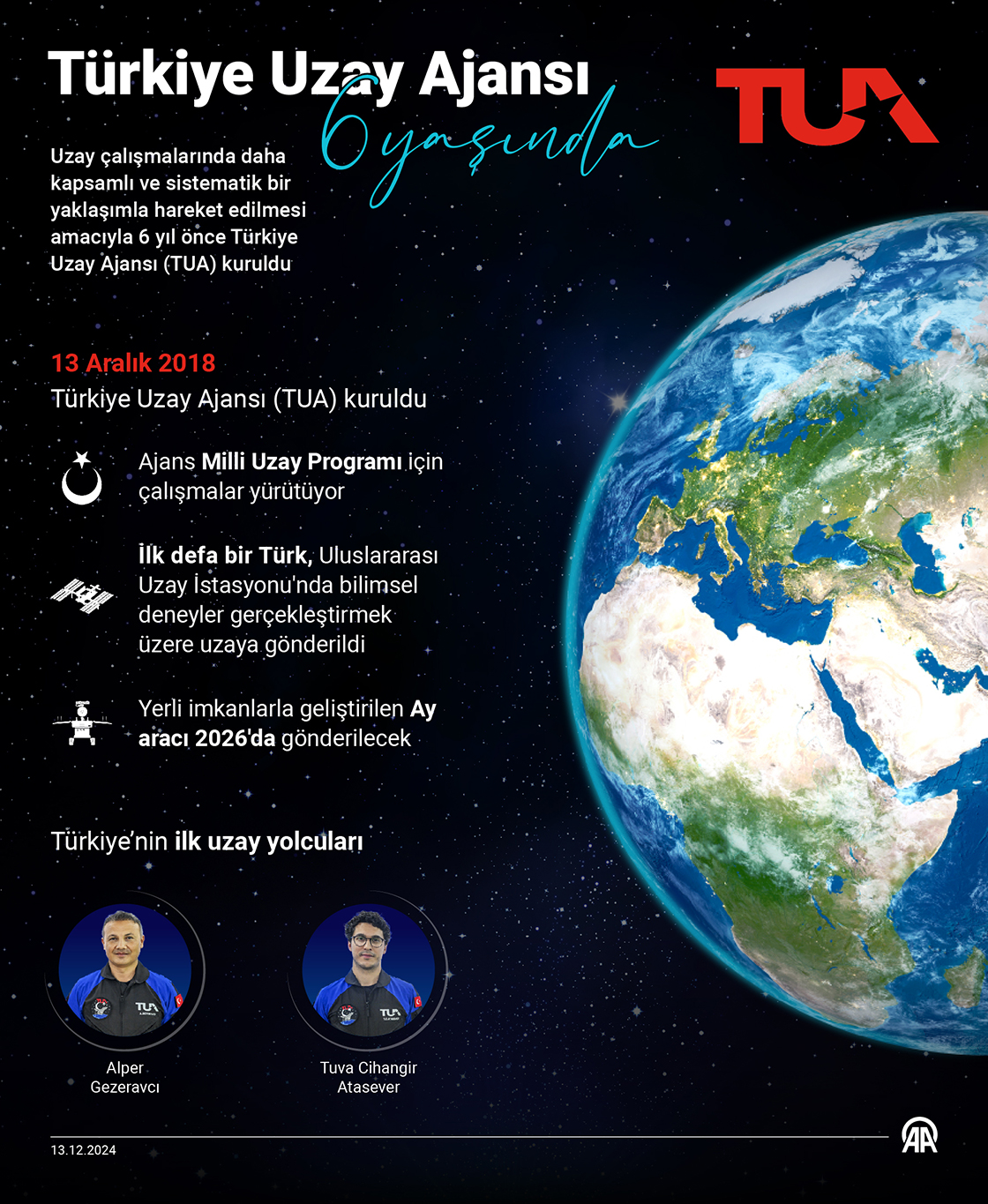 Türkiye Uzay Ajansı
6 yaşında

TUA

Uzay çalışmalarında daha kapsamlı ve sistematik bir yaklaşımla hareket edilmesi amacıyla 6 yıl önce Türkiye Uzay Ajansı (TUA) kuruldu

13 Aralık 2018
Türkiye Uzay Ajansı (TUA) kuruldu

Ajans Milli Uzay Programı için çalışmalar yürütüyor

İlk defa bir Türk, Uluslararası Uzay İstasyonu'nda bilimsel deneyler gerçekleştirmek üzere uzaya gönderildi

Yerli imkanlarla geliştirilen Ay aracı 2026'da gönderilecek

Türkiye'nin ilk uzay yolcuları

Alper
Gezeravcı

Tuva Cihangir
Atasever

13.12.2024

AA