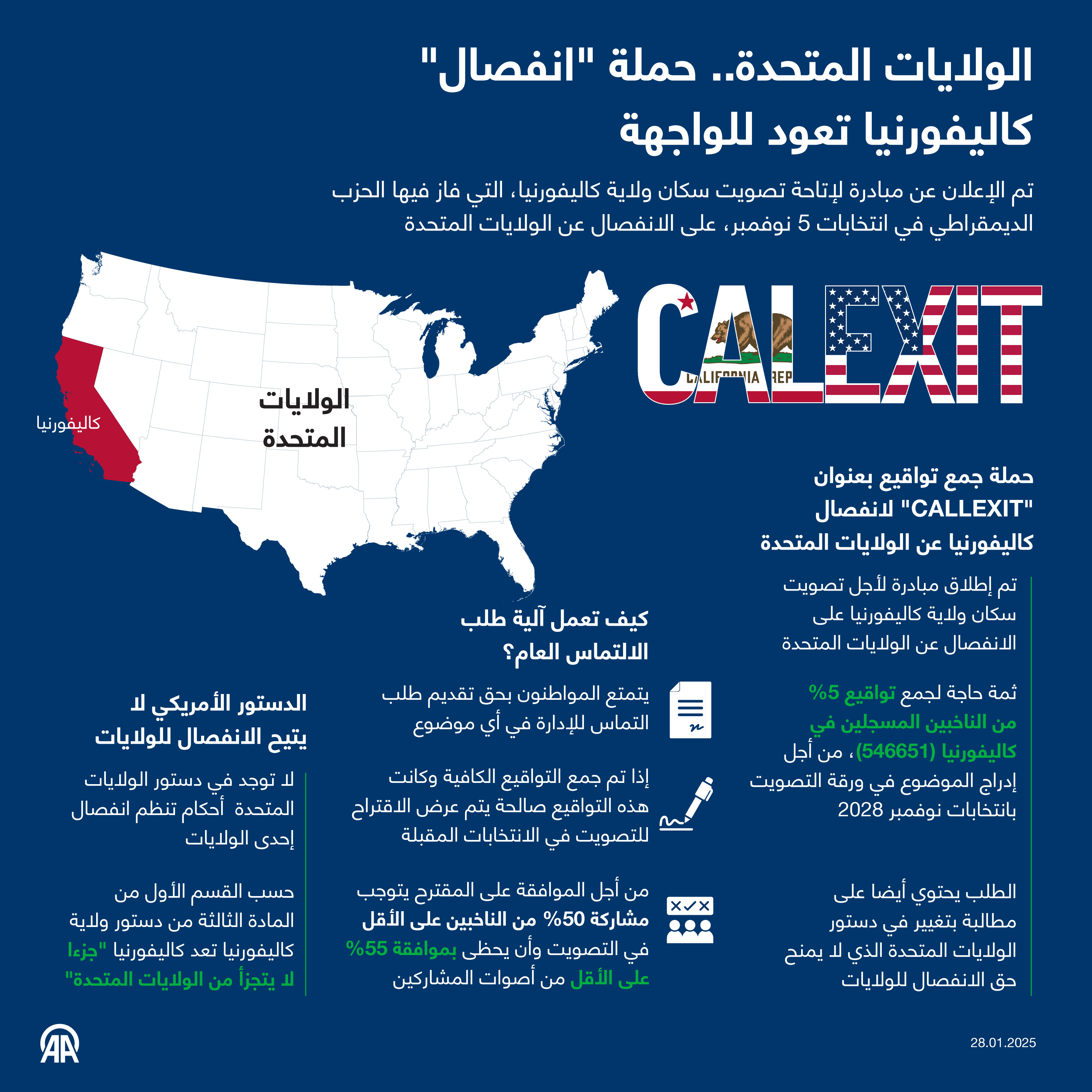 الولايات المتحدة.. حملة "انفصال" كاليفورنيا تعود للواجهة

تم الإعلان عن مبادرة لإتاحة تصويت سكان ولاية كاليفورنيا، التي فاز فيها الحزب الديمقراطي في انتخابات 5 نوفمبر، على الانفصال عن الولايات المتحدة

CALEXIT

CALIFORNIA REP

الولايات المتحدة

كاليفورنيا

حملة جمع تواقيع بعنوان "CALLEXIT" لانفصال كاليفورنيا عن الولايات المتحدة

تم إطلاق مبادرة لأجل تصويت سكان ولاية كاليفورنيا على الانفصال عن الولايات المتحدة

ثمة حاجة لجمع تواقيع 5% من الناخبين المسجلين في كاليفورنيا (546651)، من أجل إدراج الموضوع في ورقة التصويت بانتخابات نوفمبر 2028

الطلب يحتوي أيضا على مطالبة بتغيير في دستور الولايات المتحدة الذي لا يمنح حق الانفصال للولايات

كيف تعمل آلية طلب الالتماس العام؟

يتمتع المواطنون بحق تقديم طلب التماس للإدارة في أي موضوع

إذا تم جمع التواقيع الكافية وكانت هذه التواقيع صالحة يتم عرض الاقتراح للتصويت في الانتخابات المقبلة

من أجل الموافقة على المقترح يتوجب مشاركة 50% من الناخبين على الأقل في التصويت وأن يحظى بموافقة 55% على الأقل من أصوات المشاركين

الدستور الأمريكي لا يتيح الانفصال للولايات

لا توجد في دستور الولايات المتحدة أحكام تنظم انفصال إحدى الولايات

حسب القسم الأول من المادة الثالثة من دستور ولاية كاليفورنيا تعد كاليفورنيا "جزءا لا يتجزأ من الولايات المتحدة"

AA

28.01.2025