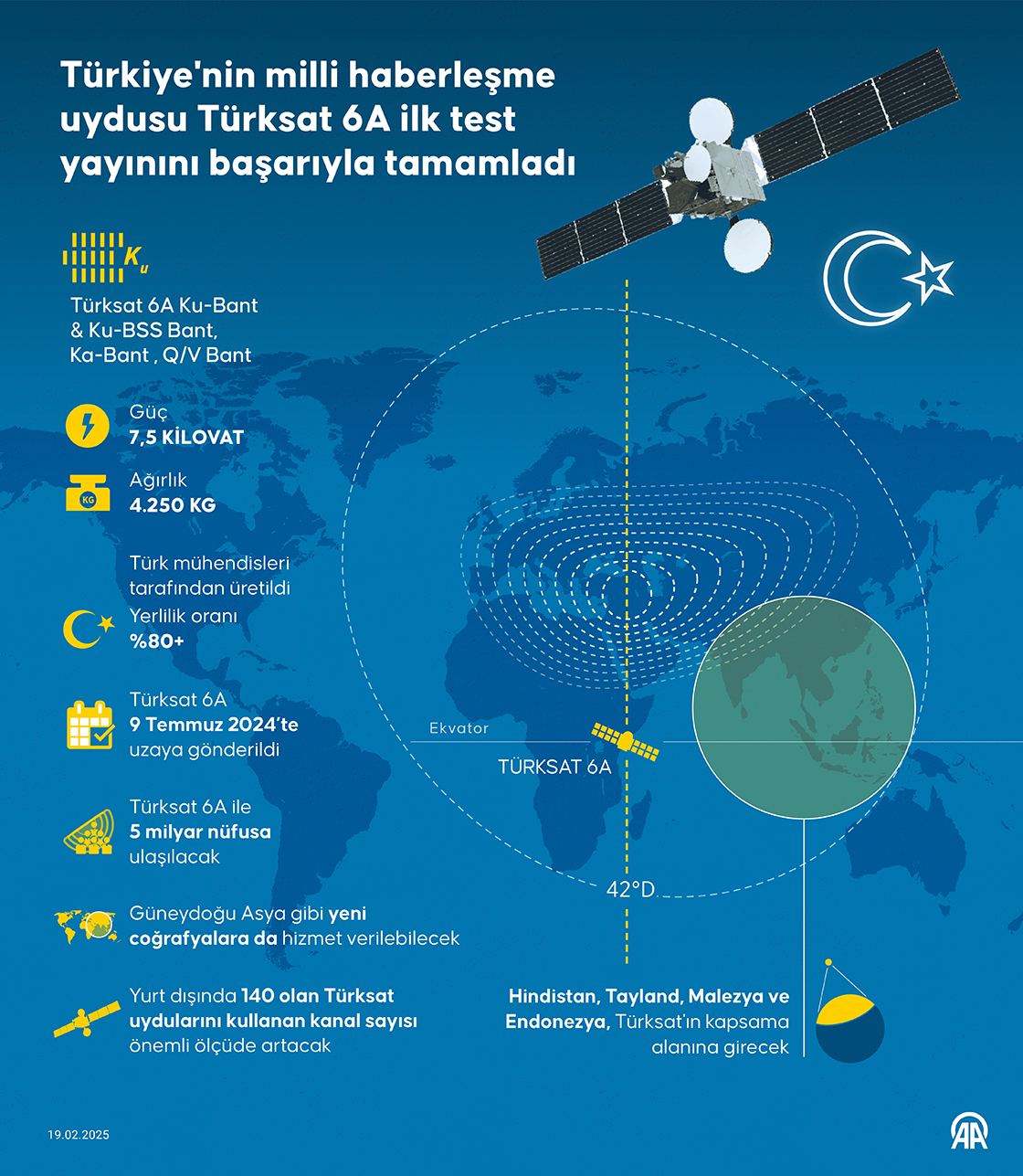 Türkiye'nin milli haberleşme uydusu Türksat 6A ilk test yayınını başarıyla tamamladı

$K_u$

Türksat 6A Ku-Bant & Ku-BSS Bant, Ka-Bant , Q/V Bant

Güç
7,5 KİLOVAT

KG
Ağırlık
4.250 KG

Türk mühendisleri tarafından üretildi
Yerlilik oranı
%80+

Türksat 6A
9 Temmuz 2024'te
uzaya gönderildi

Türksat 6A ile
5 milyar nüfusa
ulaşılacak

Güneydoğu Asya gibi yeni coğrafyalara da hizmet verilebilecek

Yurt dışında 140 olan Türksat uydularını kullanan kanal sayısı önemli ölçüde artacak

Ekvator

TÜRKSAT 6A

42°D

Hindistan, Tayland, Malezya ve Endonezya, Türksat'ın kapsama alanına girecek

19.02.2025

AA