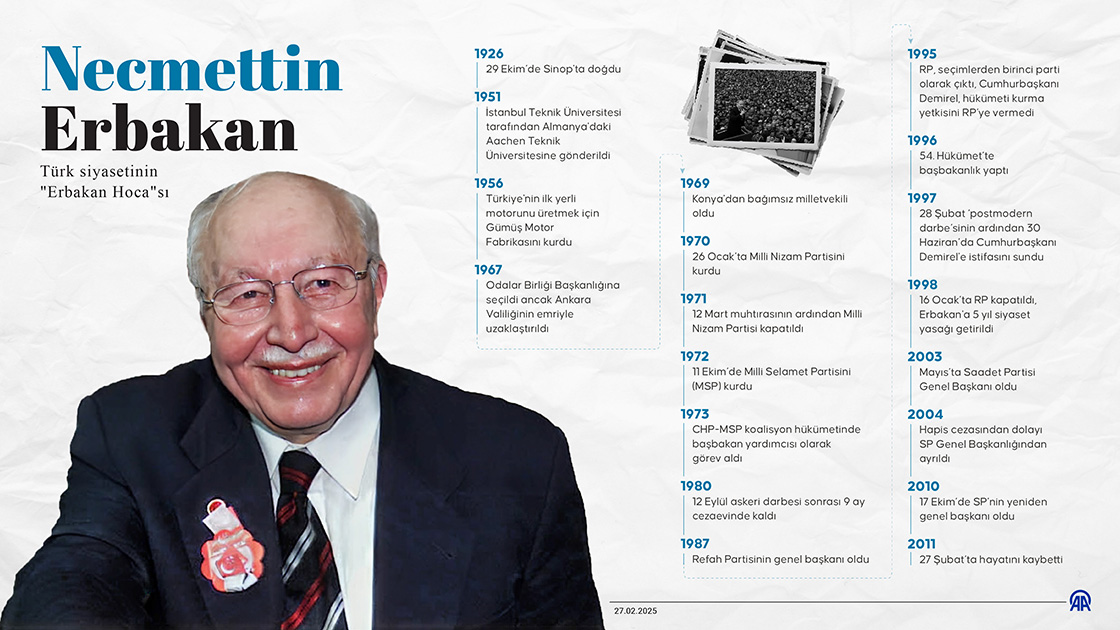 Necmettin Erbakan

Türk siyasetinin "Erbakan Hoca"sı

1926
29 Ekim'de Sinop'ta doğdu

1951
İstanbul Teknik Üniversitesi tarafından Almanya'daki Aachen Teknik Üniversitesine gönderildi

1956
Türkiye'nin ilk yerli motorunu üretmek için Gümüş Motor Fabrikasını kurdu

1967
Odalar Birliği Başkanlığına seçildi ancak Ankara Valiliğinin emriyle uzaklaştırıldı

1969
Konya'dan bağımsız milletvekili oldu

1970
26 Ocak'ta Milli Nizam Partisini kurdu

1971
12 Mart muhtırasının ardından Milli Nizam Partisi kapatıldı

1972
11 Ekim'de Milli Selamet Partisini (MSP) kurdu

1973
CHP-MSP koalisyon hükümetinde başbakan yardımcısı olarak görev aldı

1980
12 Eylül askeri darbesi sonrası 9 ay cezaevinde kaldı

1987
Refah Partisinin genel başkanı oldu

1995
RP, seçimlerden birinci parti olarak çıktı, Cumhurbaşkanı Demirel, hükümeti kurma yetkisini RP'ye vermedi

1996
54. Hükümet'te başbakanlık yaptı

1997
28 Şubat 'postmodern darbe'sinin ardından 30 Haziran'da Cumhurbaşkanı Demirel'e istifasını sundu

1998
16 Ocak'ta RP kapatıldı, Erbakan'a 5 yıl siyaset yasağı getirildi

2003
Mayıs'ta Saadet Partisi Genel Başkanı oldu

2004
Hapis cezasından dolayı SP Genel Başkanlığından ayrıldı

2010
17 Ekim'de SP'nin yeniden genel başkanı oldu

2011
27 Şubat'ta hayatını kaybetti

27.02.2025

AA