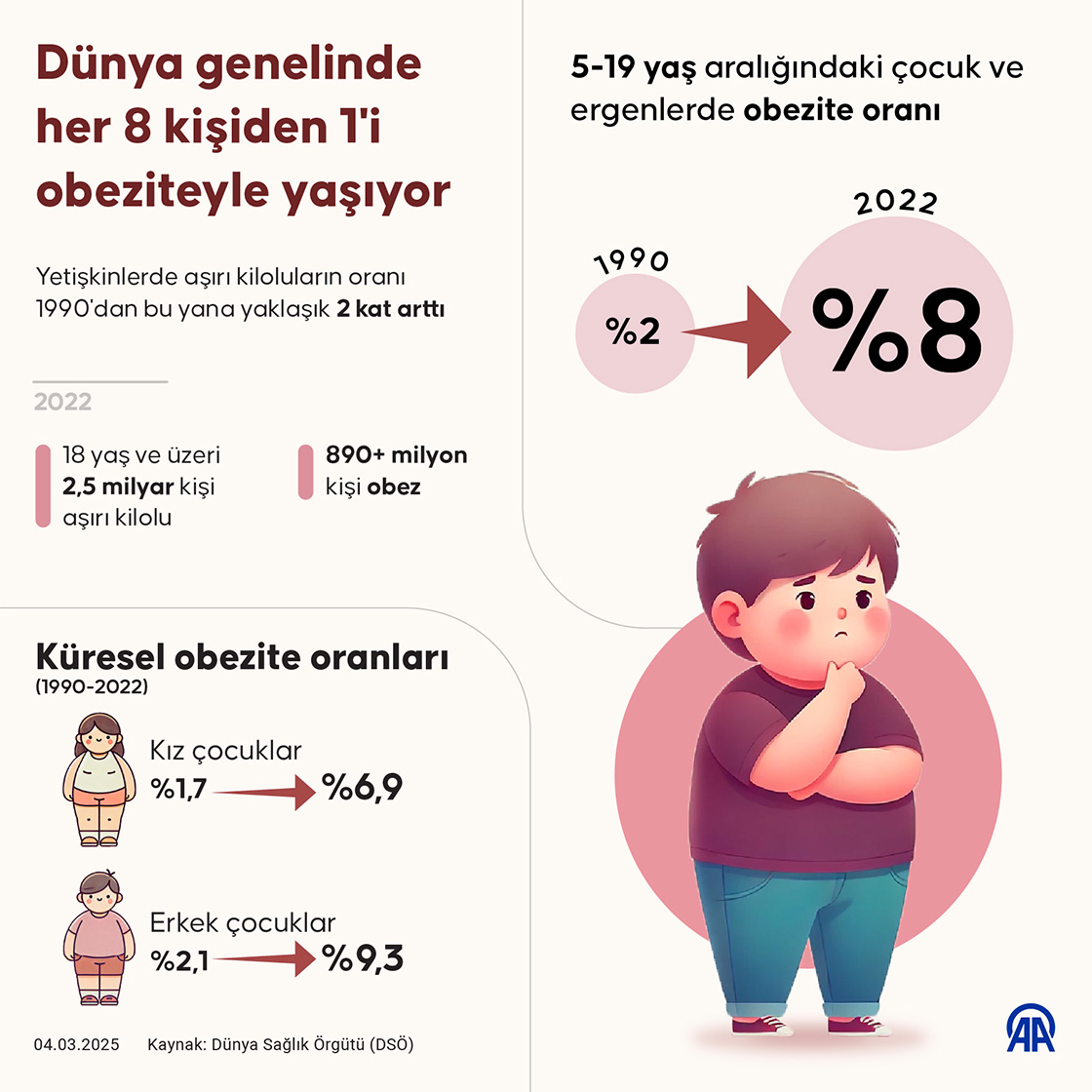 Dünya genelinde her 8 kişiden 1'i obeziteyle yaşıyor

Yetişkinlerde aşırı kiloluların oranı 1990'dan bu yana yaklaşık 2 kat arttı

2022

18 yaş ve üzeri 2,5 milyar kişi aşırı kilolu

890+ milyon kişi obez

5-19 yaş aralığındaki çocuk ve ergenlerde obezite oranı

1990

%2

2022

%8

Küresel obezite oranları (1990-2022)

Kız çocuklar

%1,7 %6,9

Erkek çocuklar

%2,1 %9,3

04.03.2025 Kaynak: Dünya Sağlık Örgütü (DSÖ)

AA