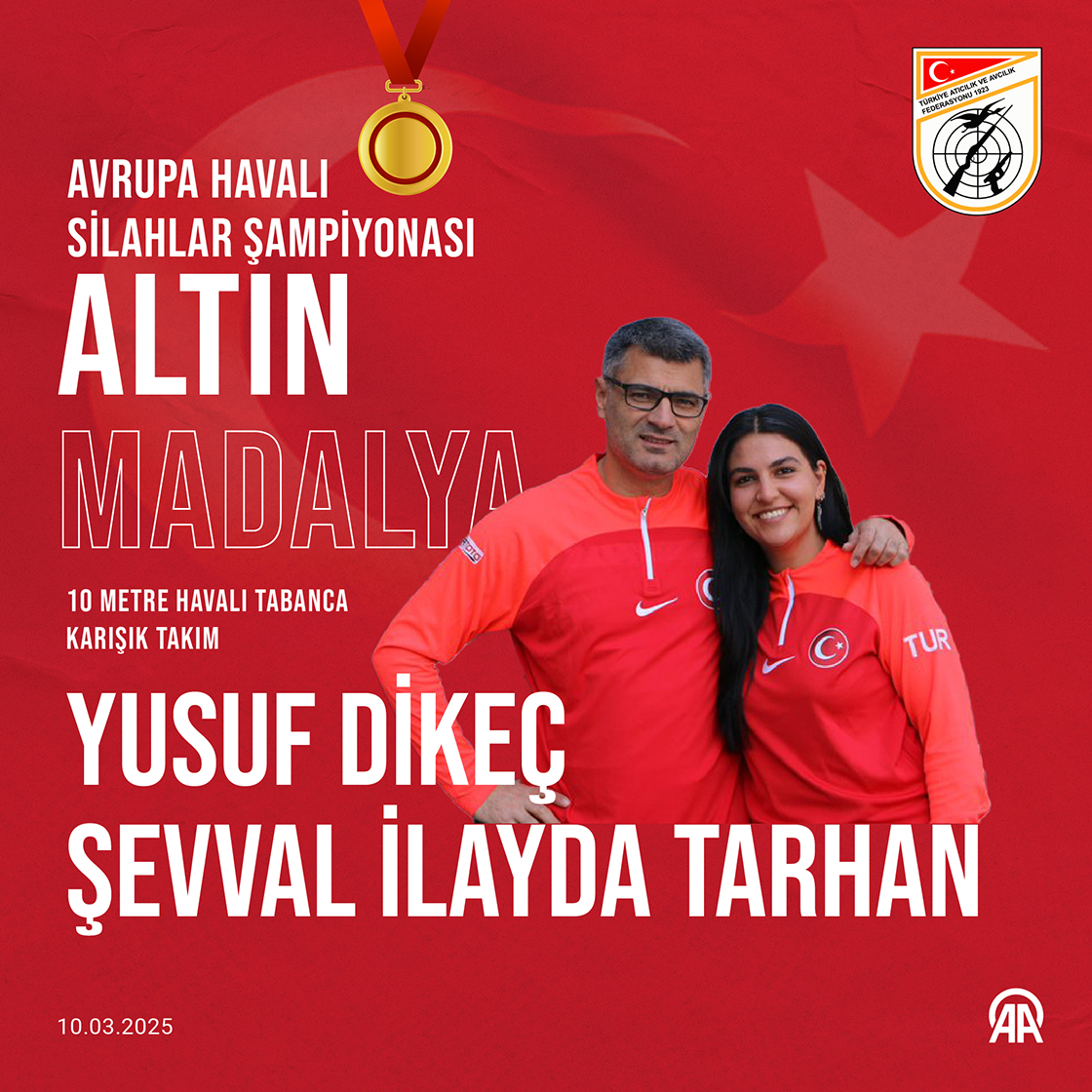 TÜRKİYE ATICILIK VE AVCILIK FEDERASYONU 1923

AVRUPA HAVALI SİLAHLAR ŞAMPİYONASI

ALTIN

MADALYA

10 METRE HAVALI TABANCA KARIŞIK TAKIM

TUR

YUSUF DİKEÇ

ŞEVVAL İLAYDA TARHAN

10.03.2025

AA