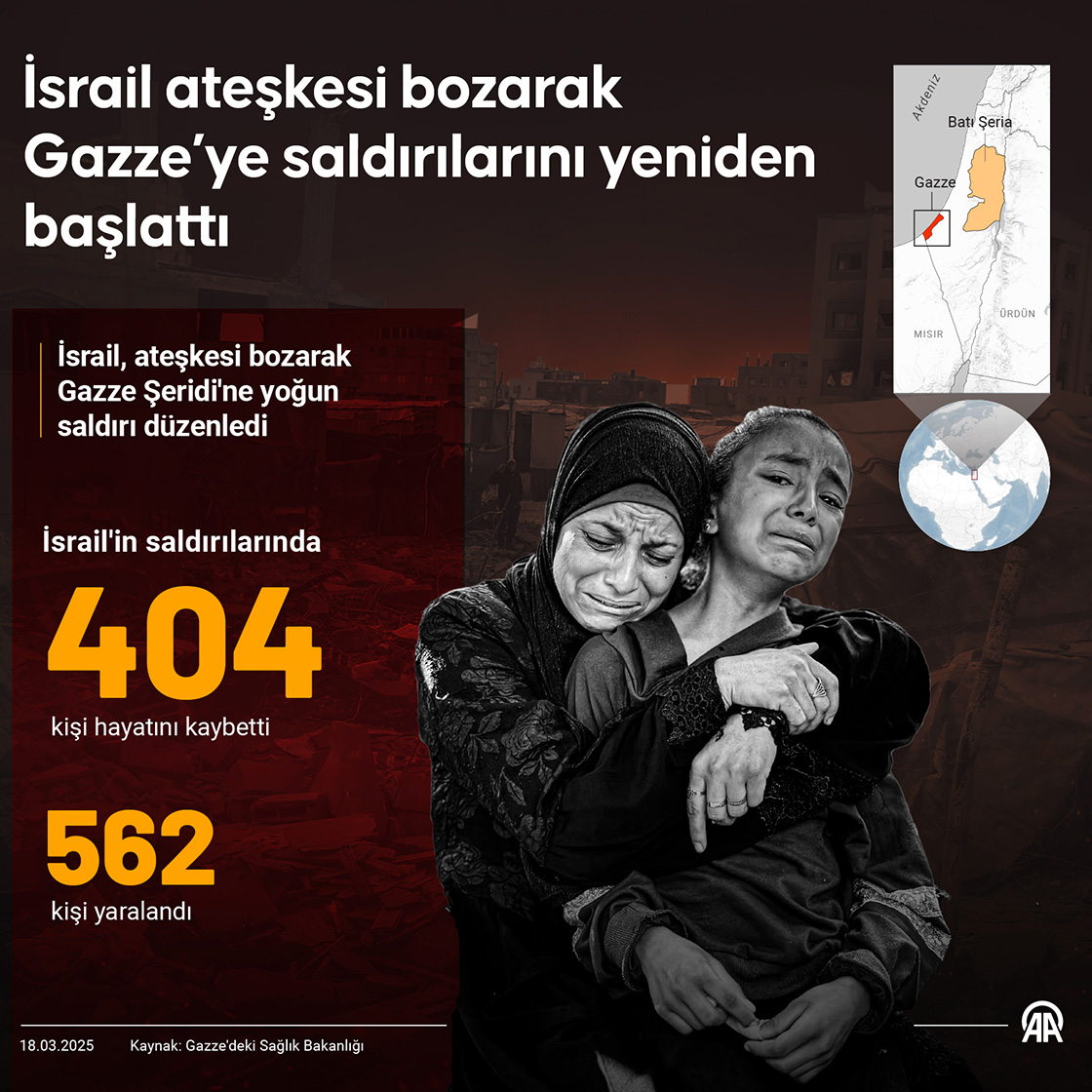 İsrail ateşkesi bozarak Gazze'ye saldırılarını yeniden başlattı

Akdeniz

Batı Şeria

Gazze

MISIR

ÜRDÜN

İsrail, ateşkesi bozarak Gazze Şeridi'ne yoğun saldırı düzenledi

İsrail'in saldırılarında

404

kişi hayatını kaybetti

562

kişi yaralandı

18.03.2025

Kaynak: Gazze'deki Sağlık Bakanlığı

AA