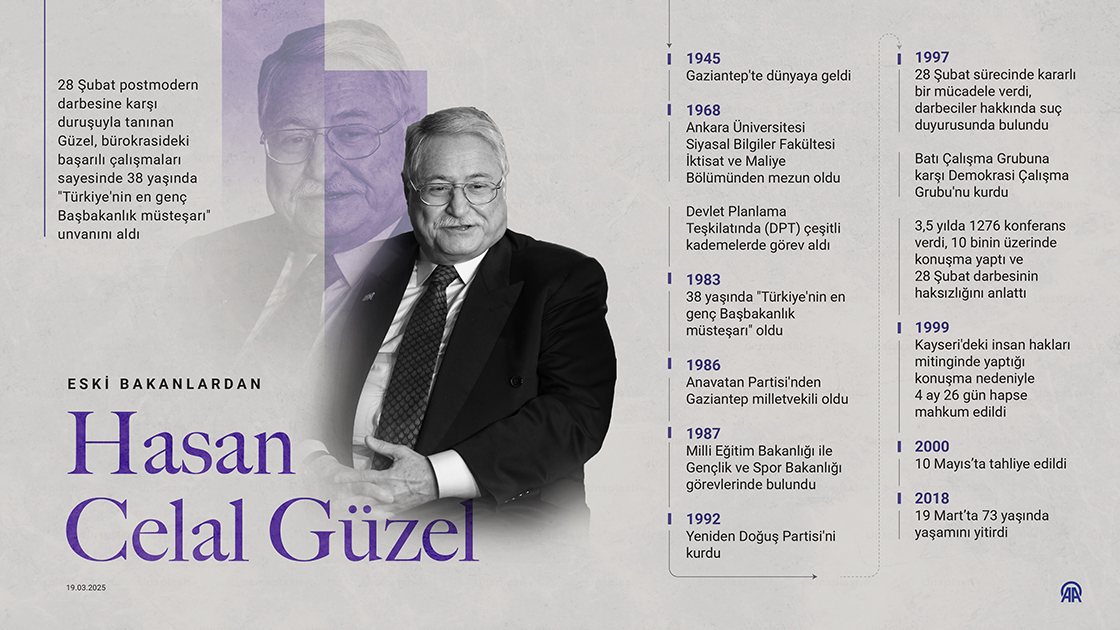 28 Şubat postmodern darbesine karşı duruşuyla tanınan Güzel, bürokrasideki başarılı çalışmaları sayesinde 38 yaşında "Türkiye'nin en genç Başbakanlık müsteşarı" unvanını aldı

ESKİ BAKANLARDAN

Hasan Celal Güzel

19.03.2025

1945
Gaziantep'te dünyaya geldi

1968
Ankara Üniversitesi Siyasal Bilgiler Fakültesi İktisat ve Maliye Bölümünden mezun oldu

Devlet Planlama Teşkilatında (DPT) çeşitli kademelerde görev aldı

1983
38 yaşında "Türkiye'nin en genç Başbakanlık müsteşarı" oldu

1986
Anavatan Partisi'nden Gaziantep milletvekili oldu

1987
Milli Eğitim Bakanlığı ile Gençlik ve Spor Bakanlığı görevlerinde bulundu

1992
Yeniden Doğuş Partisi'ni kurdu

1997
28 Şubat sürecinde kararlı bir mücadele verdi, darbeciler hakkında suç duyurusunda bulundu

Batı Çalışma Grubuna karşı Demokrasi Çalışma Grubu'nu kurdu

3,5 yılda 1276 konferans verdi, 10 binin üzerinde konuşma yaptı ve 28 Şubat darbesinin haksızlığını anlattı

1999
Kayseri'deki insan hakları mitinginde yaptığı konuşma nedeniyle 4 ay 26 gün hapse mahkum edildi

2000
10 Mayıs'ta tahliye edildi

2018
19 Mart'ta 73 yaşında yaşamını yitirdi

AA