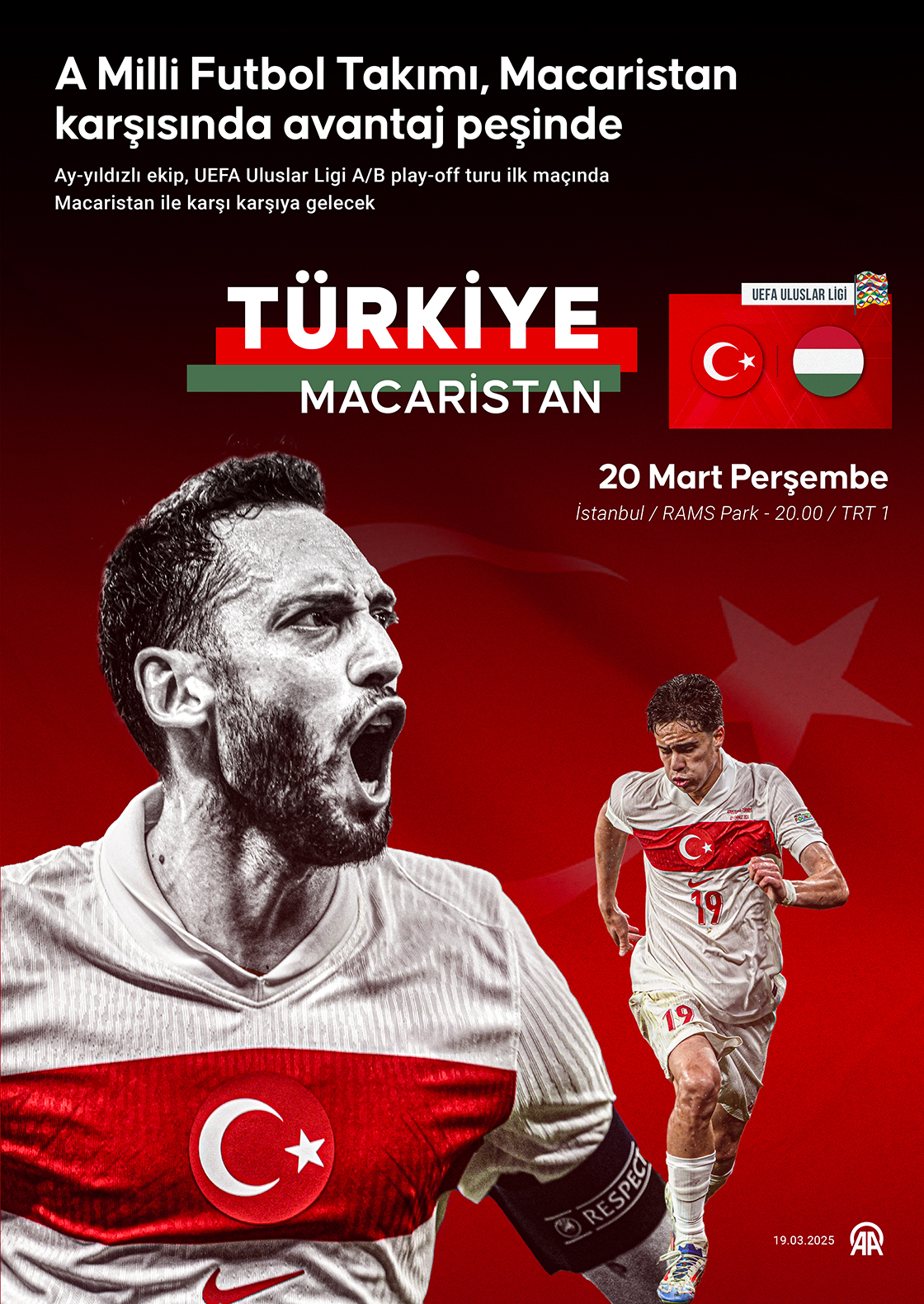 A Milli Futbol Takımı, Macaristan karşısında avantaj peşinde

Ay-yıldızlı ekip, UEFA Uluslar Ligi A/B play-off turu ilk maçında Macaristan ile karşı karşıya gelecek

TÜRKİYE
MACARİSTAN

UEFA ULUSLAR LİGİ

20 Mart Perşembe
İstanbul / RAMS Park - 20.00 / TRT 1

19
19
RESPECT

19.03.2025
AA