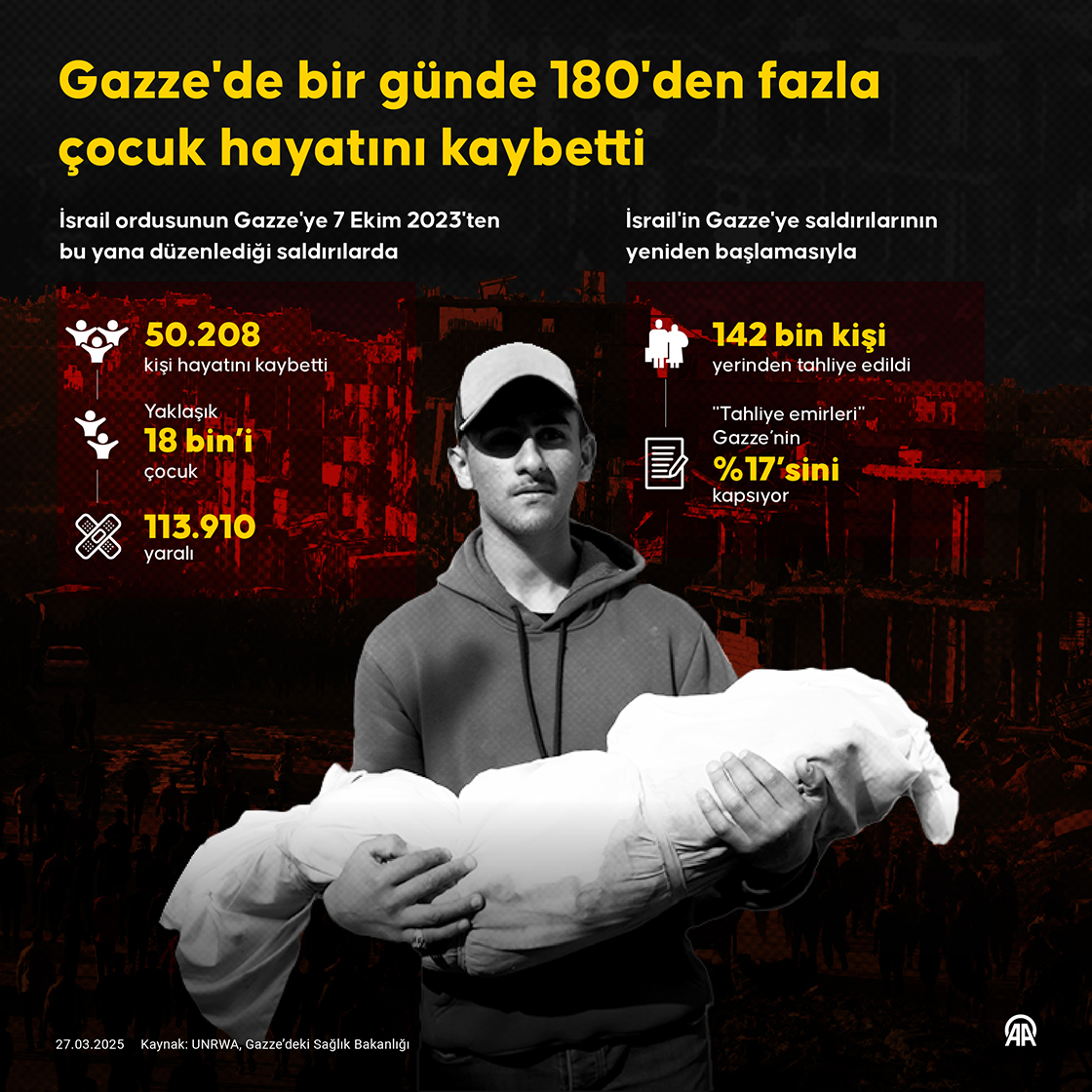 Gazze'de bir günde 180'den fazla çocuk hayatını kaybetti

İsrail ordusunun Gazze'ye 7 Ekim 2023'ten bu yana düzenlediği saldırılarda

50.208
kişi hayatını kaybetti

Yaklaşık
18 bin'i
çocuk

113.910
yaralı

İsrail'in Gazze'ye saldırılarının yeniden başlamasıyla

142 bin kişi
yerinden tahliye edildi

"Tahliye emirleri"
Gazze'nin
%17'sini
kapsıyor

27.03.2025 Kaynak: UNRWA, Gazze'deki Sağlık Bakanlığı

AA