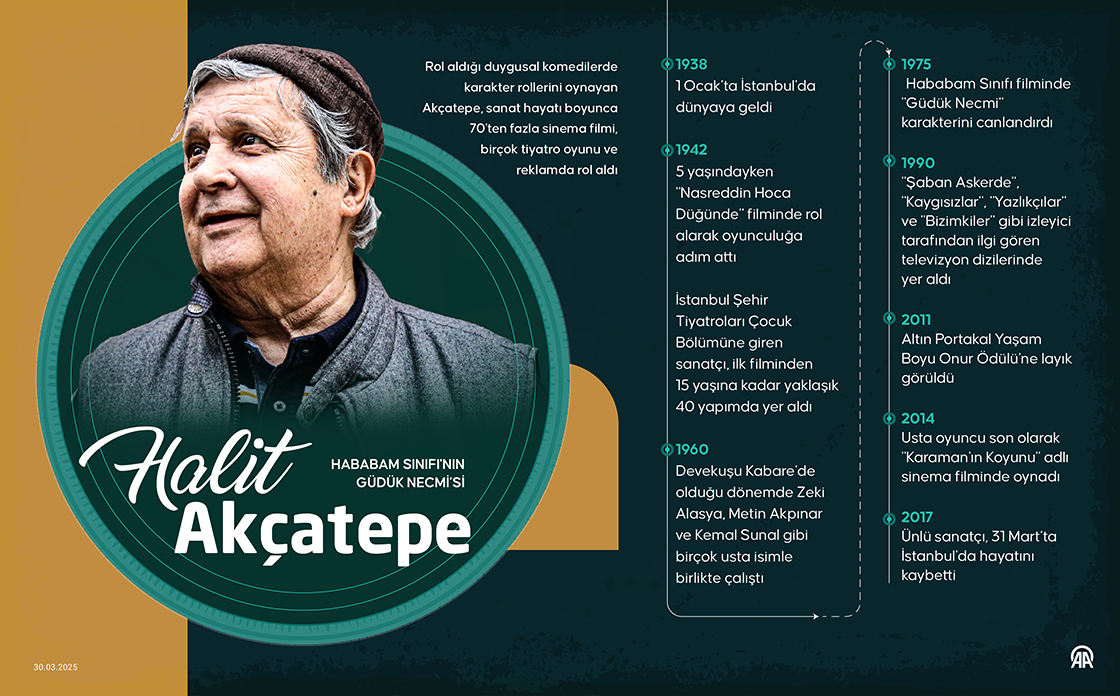 Rol aldığı duygusal komedilerde karakter rollerini oynayan Akçatepe, sanat hayatı boyunca 70'ten fazla sinema filmi, birçok tiyatro oyunu ve reklamda rol aldı

Halit Akçatepe

HABABAM SINIFI'NIN GÜDÜK NECMİ'Sİ

1938
1 Ocak'ta İstanbul'da dünyaya geldi

1942
5 yaşındayken "Nasreddin Hoca Düğünde" filminde rol alarak oyunculuğa adım attı

İstanbul Şehir Tiyatroları Çocuk Bölümüne giren sanatçı, ilk filminden 15 yaşına kadar yaklaşık 40 yapımda yer aldı

1960
Devekuşu Kabare'de olduğu dönemde Zeki Alasya, Metin Akpınar ve Kemal Sunal gibi birçok usta isimle birlikte çalıştı

1975
Hababam Sınıfı filminde "Güdük Necmi" karakterini canlandırdı

1990
"Şaban Askerde", "Kaygısızlar", "Yazlıkçılar" ve "Bizimkiler" gibi izleyici tarafından ilgi gören televizyon dizilerinde yer aldı

2011
Altın Portakal Yaşam Boyu Onur Ödülü'ne layık görüldü

2014
Usta oyuncu son olarak "Karaman'ın Koyunu" adlı sinema filminde oynadı

2017
Ünlü sanatçı, 31 Mart'ta İstanbul'da hayatını kaybetti

30.03.2025

AA