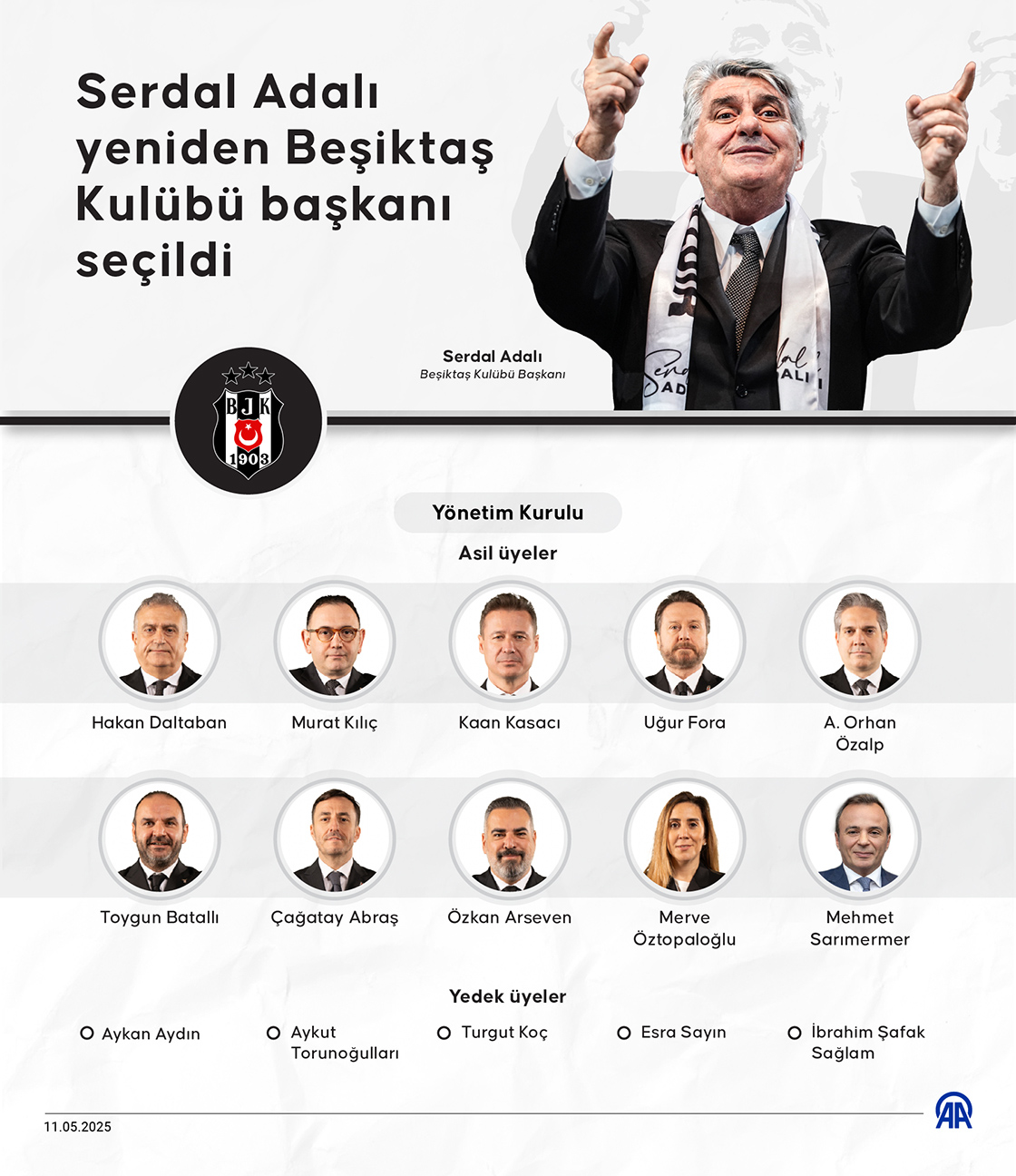 Serdal Adalı yeniden Beşiktaş Kulübü başkanı seçildi

Serdal Adalı
Beşiktaş Kulübü Başkanı

BJK
1903

Yönetim Kurulu

Asil üyeler

Hakan Daltaban
Murat Kılıç
Kaan Kasacı
Uğur Fora
A. Orhan Özalp

Toygun Batallı
Çağatay Abraş
Özkan Arseven
Merve Öztopaloğlu
Mehmet Sarımermer

Yedek üyeler

Aykan Aydın
Aykut Torunoğulları
Turgut Koç
Esra Sayın
İbrahim Şafak Sağlam

11.05.2025

AA