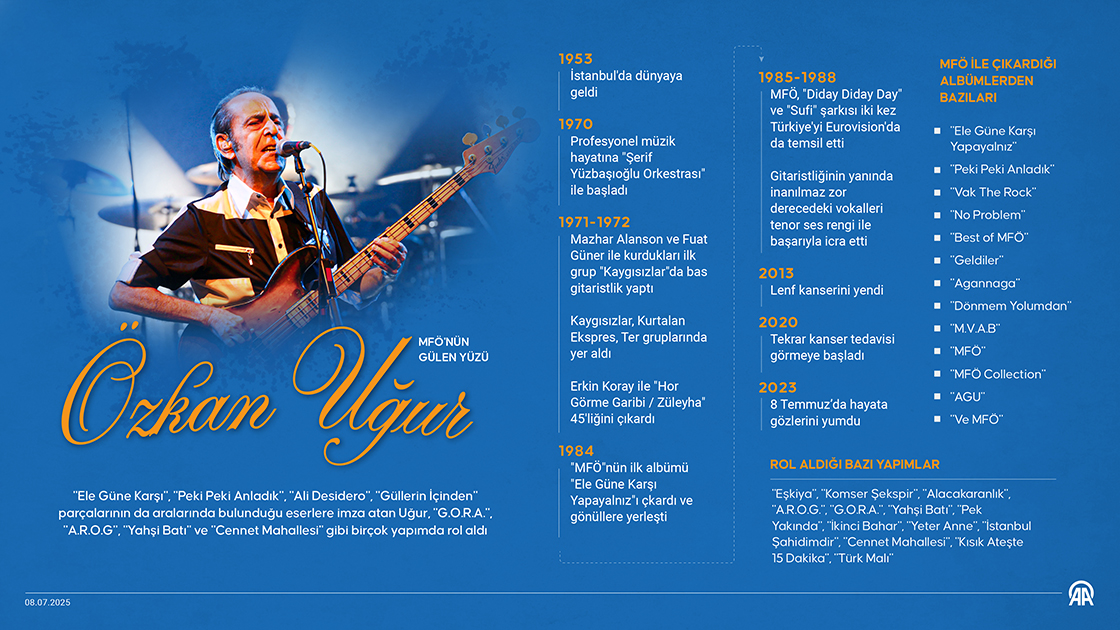 MFÖ'NÜN GÜLEN YÜZÜ

Özkan Uğur

"Ele Güne Karşı", "Peki Peki Anladık", "Ali Desidero", "Güllerin İçinden" parçalarının da aralarında bulunduğu eserlere imza atan Uğur, "G.O.R.A.", "A.R.O.G", "Yahşi Batı" ve "Cennet Mahallesi" gibi birçok yapımda rol aldı

1953
İstanbul'da dünyaya geldi

1970
Profesyonel müzik hayatına "Şerif Yüzbaşıoğlu Orkestrası" ile başladı

1971-1972
Mazhar Alanson ve Fuat Güner ile kurdukları ilk grup "Kaygısızlar"da bas gitaristlik yaptı

Kaygısızlar, Kurtalan Ekspres, Ter gruplarında yer aldı

Erkin Koray ile "Hor Görme Garibi / Züleyha" 45'liğini çıkardı

1984
"MFÖ"nün ilk albümü "Ele Güne Karşı Yapayalnız"ı çkardı ve gönüllere yerleşti

1985-1988
MFÖ, "Diday Diday Day" ve "Sufi" şarkısı iki kez Türkiye'yi Eurovision'da da temsil etti

Gitaristliğinin yanında inanılmaz zor derecedeki vokalleri tenor ses rengi ile başarıyla icra etti

2013
Lenf kanserini yendi

2020
Tekrar kanser tedavisi görmeye başladı

2023
8 Temmuz'da hayata gözlerini yumdu

MFÖ İLE ÇIKARDIĞI ALBÜMLERDEN BAZILARI

"Ele Güne Karşı Yapayalnız"
"Peki Peki Anladık"
"Vak The Rock"
"No Problem"
"Best of MFÖ"
"Geldiler"
"Agannaga"
"Dönmem Yolumdan"
"M.V.A.B"
"MFÖ"
"MFÖ Collection"
"AGU"
"Ve MFÖ"

ROL ALDIĞI BAZI YAPIMLAR

"Eşkiya", "Komser Şekspir", "Alacakaranlık", "A.R.O.G.", "G.O.R.A.", "Yahşi Batı", "Pek Yakında", "İkinci Bahar", "Yeter Anne", "İstanbul Şahidimdir", "Cennet Mahallesi", "Kısık Ateşte 15 Dakika", "Türk Malı"

08.07.2025

AA