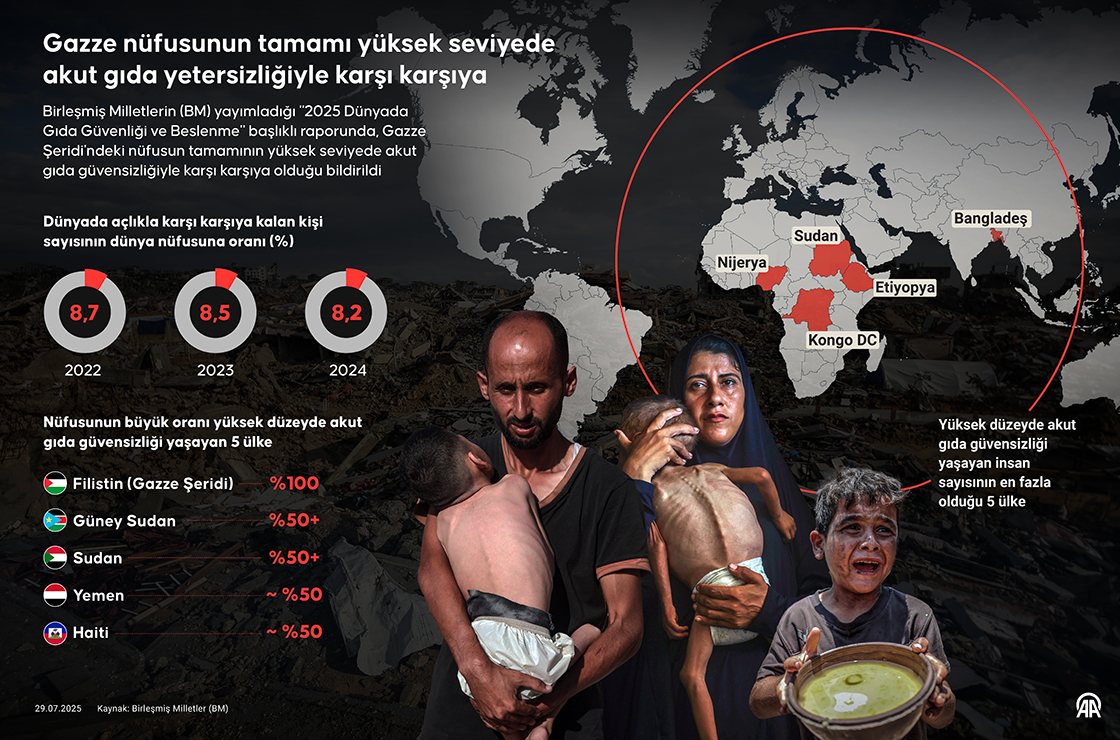 Gazze nüfusunun tamamı yüksek seviyede akut gıda yetersizliğiyle karşı karşıya

Birleşmiş Milletlerin (BM) yayımladığı "2025 Dünyada Gıda Güvenliği ve Beslenme" başlıklı raporunda, Gazze Şeridi'ndeki nüfusun tamamının yüksek seviyede akut gıda güvensizliğiyle karşı karşıya olduğu bildirildi

Dünyada açlıkla karşı karşıya kalan kişi sayısının dünya nüfusuna oranı (%)

8,7
2022

8,5
2023

8,2
2024

Nüfusunun büyük oranı yüksek düzeyde akut gıda güvensizliği yaşayan 5 ülke

Filistin (Gazze Şeridi) %100
Güney Sudan %50+
Sudan %50+
Yemen ~ %50
Haiti ~ %50

Bangladeş
Sudan
Nijerya
Etiyopya
Kongo DC

Yüksek düzeyde akut gıda güvensizliği yaşayan insan sayısının en fazla olduğu 5 ülke

29.07.2025 Kaynak: Birleşmiş Milletler (BM)

AA