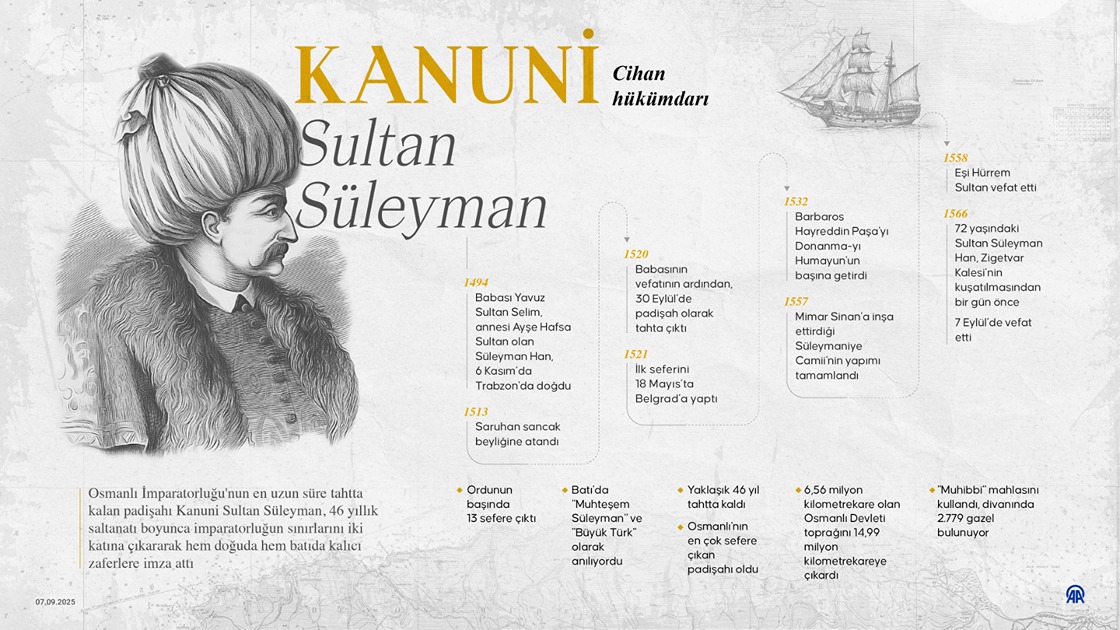 KANUNİ Cihan hükümdarı

Sultan Süleyman

1494
Babası Yavuz Sultan Selim, annesi Ayşe Hafsa Sultan olan Süleyman Han, 6 Kasım'da Trabzon'da doğdu

1513
Saruhan sancak beyliğine atandı

1520
Babasının vefatının ardından, 30 Eylül'de padişah olarak tahta çıktı

1521
İlk seferini 18 Mayıs'ta Belgrad'a yaptı

1532
Barbaros Hayreddin Paşa'yı Donanma-yı Humayun'un başına getirdi

1557
Mimar Sinan'a inşa ettirdiği Süleymaniye Camii'nin yapımı tamamlandı

1558
Eşi Hürrem Sultan vefat etti

1566
72 yaşındaki Sultan Süleyman Han, Zigetvar Kalesi'nin kuşatılmasından bir gün önce

7 Eylül'de vefat etti

Osmanlı İmparatorluğu'nun en uzun süre tahtta kalan padişahı Kanuni Sultan Süleyman, 46 yıllık saltanatı boyunca imparatorluğun sınırlarını iki katına çıkararak hem doğuda hem batıda kalıcı zaferlere imza attı

Ordunun başında 13 sefere çıktı

Batı'da "Muhteşem Süleyman" ve "Büyük Türk" olarak anılıyordu

Yaklaşık 46 yıl tahtta kaldı

Osmanlı'nın en çok sefere çıkan padişahı oldu

6,56 milyon kilometrekare olan Osmanlı Devleti toprağını 14,99 milyon kilometrekareye çıkardı

"Muhibbi" mahlasını kullandı, divanında 2.779 gazel bulunuyor

07.09.2025

AA