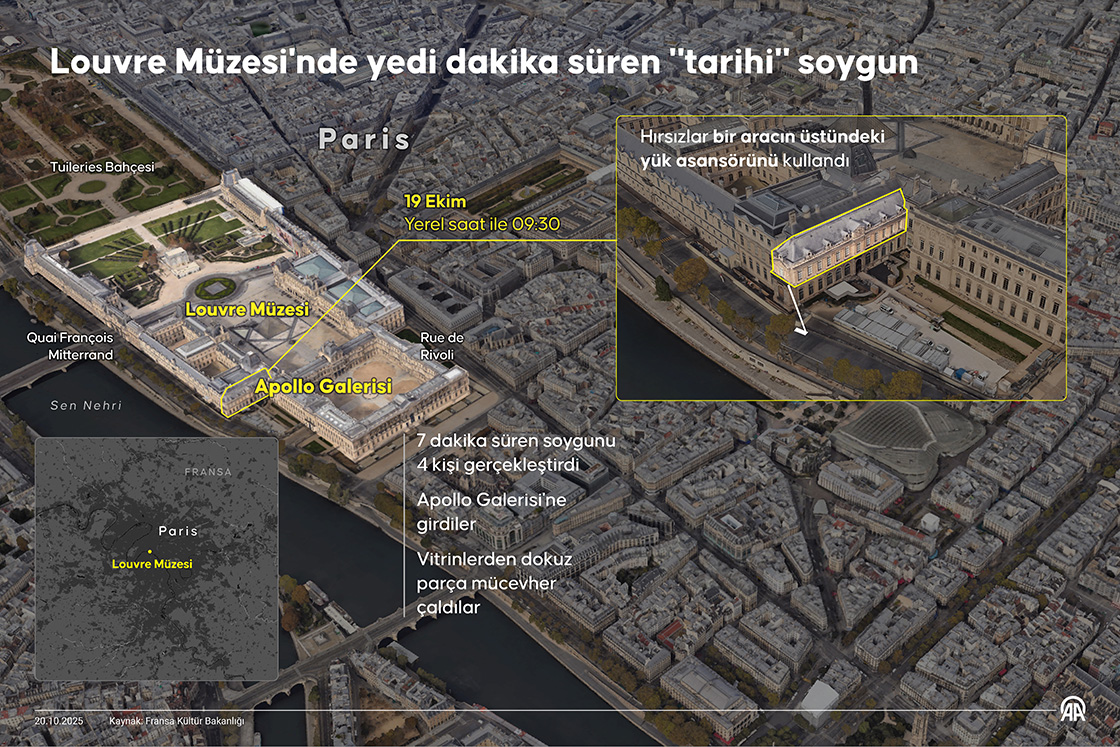 Louvre Müzesi'nde yedi dakika süren "tarihi" soygun

Paris

Tuileries Bahçesi

19 Ekim
Yerel saat ile 09:30

Hırsızlar bir aracın üstündeki yük asansörünü kullandı

Louvre Müzesi

Quai François Mitterrand

Rue de Rivoli

Apollo Galerisi

Sen Nehri

FRANSA

Paris

Louvre Müzesi

7 dakika süren soygunu 4 kişi gerçekleştirdi

Apollo Galerisi'ne girdiler

Vitrinlerden dokuz parça mücevher çaldılar

20.10.2025 Kaynak: Fransa Kültür Bakanlığı

AA