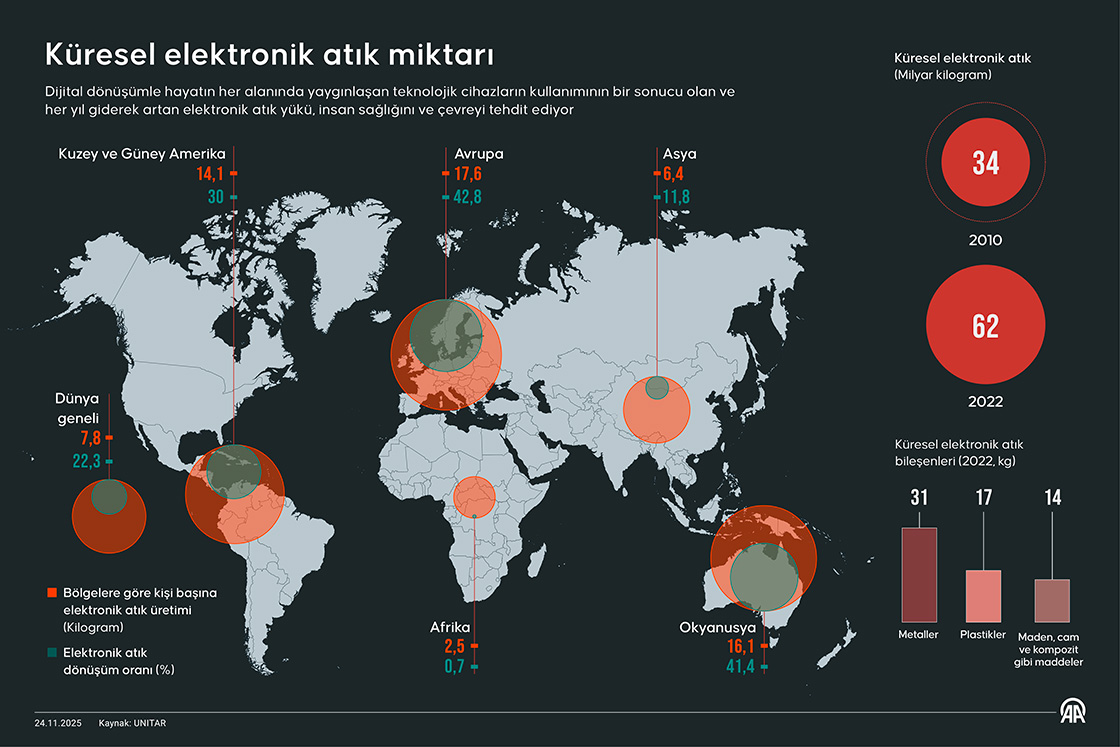 Küresel elektronik atık miktarı

Dijital dönüşümle hayatın her alanında yaygınlaşan teknolojik cihazların kullanımının bir sonucu olan ve her yıl giderek artan elektronik atık yükü, insan sağlığını ve çevreyi tehdit ediyor

Kuzey ve Güney Amerika
14,1
30

Avrupa
17,6
42,8

Asya
6,4
11,8

Dünya geneli
7,8
22,3

Afrika
2,5
0,7

Okyanusya
16,1
41,4

Bölgelere göre kişi başına elektronik atık üretimi (Kilogram)

Elektronik atık dönüşüm oranı (%)

Küresel elektronik atık (Milyar kilogram)

34
2010

62
2022

Küresel elektronik atık bileşenleri (2022, kg)

31
Metaller

17
Plastikler

14
Maden, cam ve kompozit gibi maddeler

24.11.2025 Kaynak: UNITAR

AA