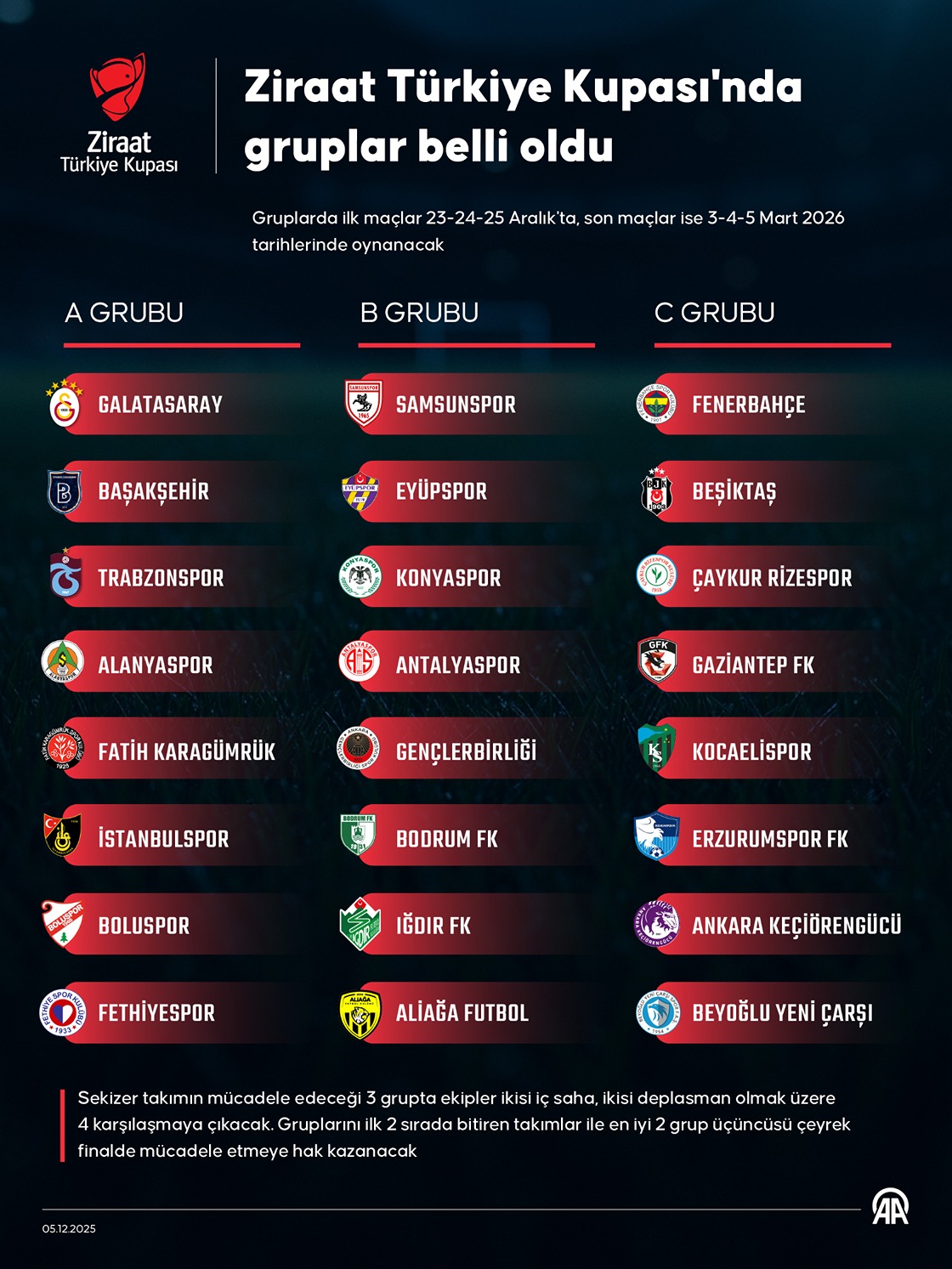 Ziraat Türkiye Kupası

Ziraat Türkiye Kupası'nda gruplar belli oldu

Gruplarda ilk maçlar 23-24-25 Aralık'ta, son maçlar ise 3-4-5 Mart 2026 tarihlerinde oynanacak

A GRUBU

GALATASARAY
BAŞAKŞEHİR
TRABZONSPOR
ALANYASPOR
FATİH KARAGÜMRÜK
İSTANBULSPOR
BOLUSPOR
FETHİYESPOR

B GRUBU

SAMSUNSPOR
EYÜPSPOR
KONYASPOR
ANTALYASPOR
GENÇLERBİRLİĞİ
BODRUM FK
IĞDIR FK
ALİAĞA FUTBOL

C GRUBU

FENERBAHÇE
BEŞİKTAŞ
ÇAYKUR RİZESPOR
GAZİANTEP FK
KOCAELİSPOR
ERZURUMSPOR FK
ANKARA KEÇİÖRENGÜCÜ
BEYOĞLU YENİ ÇARŞI

Sekizer takımın mücadele edeceği 3 grupta ekipler ikisi iç saha, ikisi deplasman olmak üzere 4 karşılaşmaya çıkacak. Gruplarını ilk 2 sırada bitiren takımlar ile en iyi 2 grup üçüncüsü çeyrek finalde mücadele etmeye hak kazanacak

05.12.2025

AA