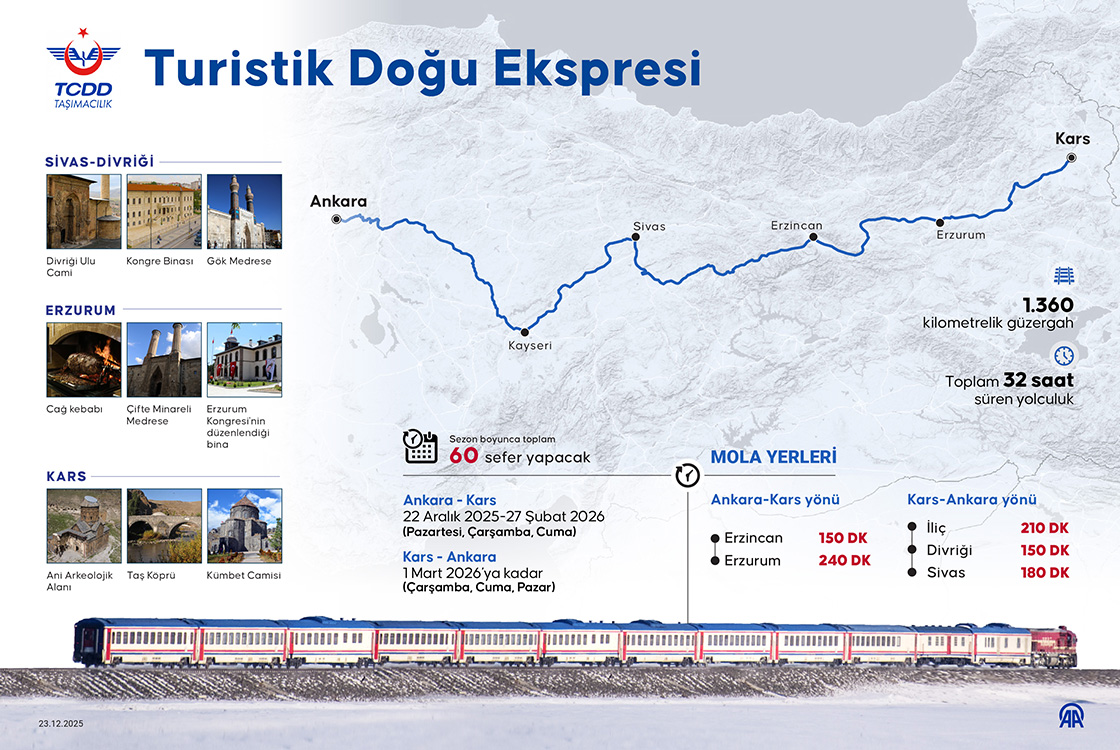 TCDD TAŞIMACILIK

Turistik Doğu Ekspresi

SİVAS-DİVRİĞİ

Divriği Ulu Cami

Kongre Binası

Gök Medrese

ERZURUM

Cağ kebabı

Çifte Minareli Medrese

Erzurum Kongresi'nin düzenlendiği bina

KARS

Ani Arkeolojik Alanı

Taş Köprü

Kümbet Camisi

Ankara

Kayseri

Sivas

Erzincan

Erzurum

Kars

1.360 kilometrelik güzergah

Toplam 32 saat süren yolculuk

Sezon boyunca toplam 60 sefer yapacak

Ankara - Kars
22 Aralık 2025-27 Şubat 2026
(Pazartesi, Çarşamba, Cuma)

Kars - Ankara
1 Mart 2026'ya kadar
(Çarşamba, Cuma, Pazar)

MOLA YERLERİ

Ankara-Kars yönü

Erzincan 150 DK
Erzurum 240 DK

Kars-Ankara yönü

İliç 210 DK
Divriği 150 DK
Sivas 180 DK

23.12.2025

AA