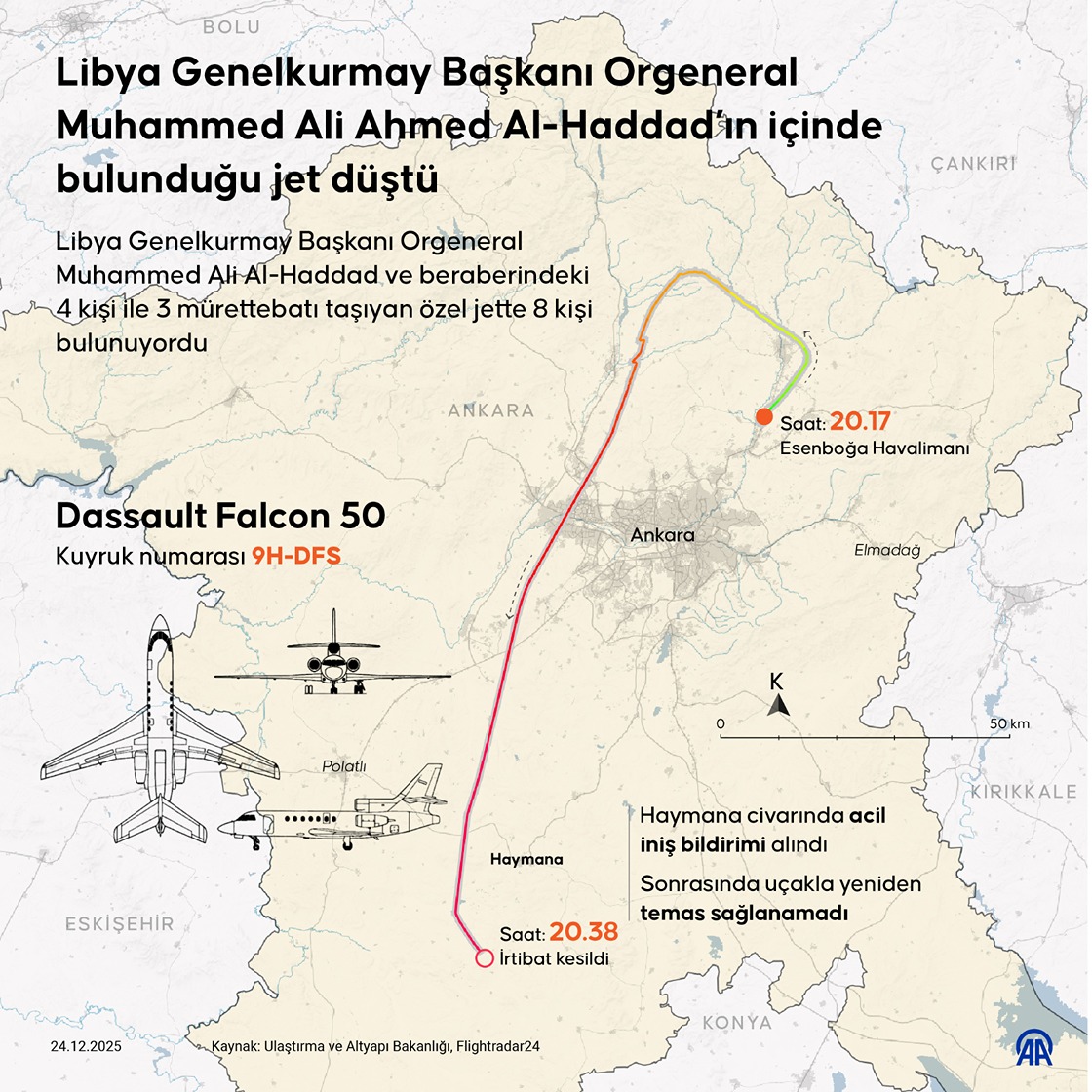 BOLU

Libya Genelkurmay Başkanı Orgeneral Muhammed Ali Ahmed Al-Haddad'ın içinde bulunduğu jet düştü

ÇANKIRI

Libya Genelkurmay Başkanı Orgeneral Muhammed Ali Al-Haddad ve beraberindeki 4 kişi ile 3 mürettebatı taşıyan özel jette 8 kişi bulunuyordu

ANKARA

Saat: 20.17
Esenboğa Havalimanı

Dassault Falcon 50

Kuyruk numarası 9H-DFS

Ankara

Elmadağ

K

0

50 km

Polatlı

KIRIKKALE

Haymana civarında acil iniş bildirimi alındı

Sonrasında uçakla yeniden temas sağlanamadı

Haymana

ESKİŞEHİR

Saat: 20.38
İrtibat kesildi

KONYA

24.12.2025

Kaynak: Ulaştırma ve Altyapı Bakanlığı, Flightradar24

AA