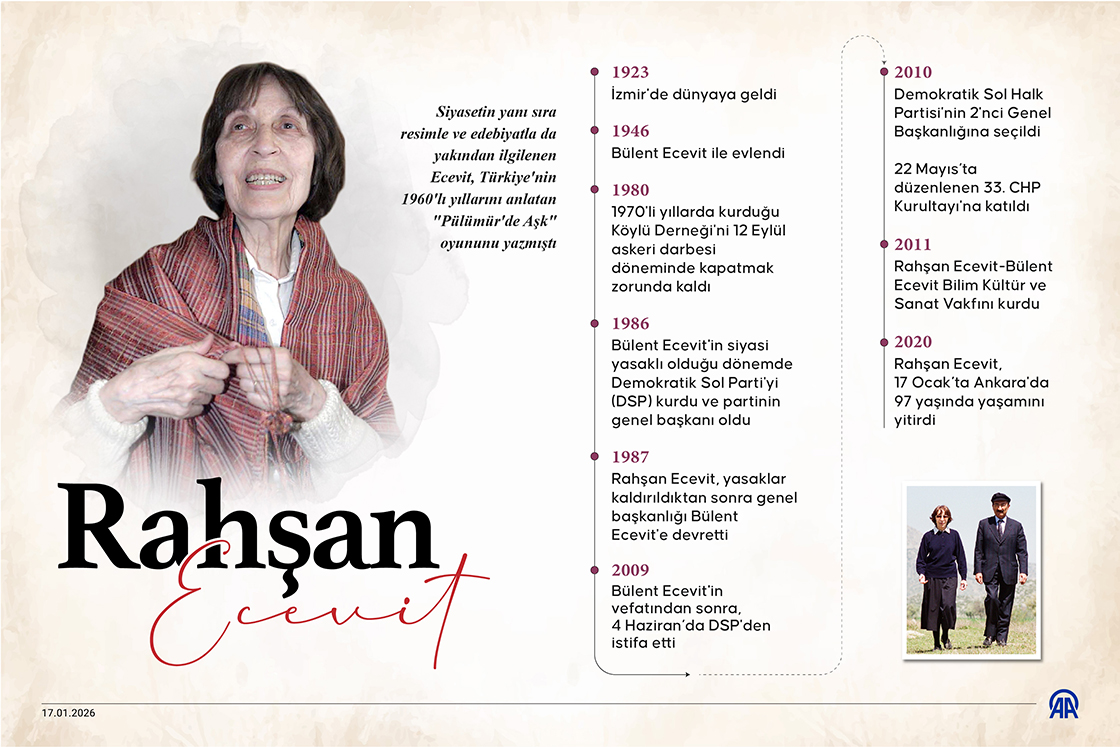 Siyasetin yanı sıra resimle ve edebiyatla da yakından ilgilenen Ecevit, Türkiye'nin 1960'lı yıllarını anlatan "Pülümür'de Aşk" oyununu yazmıştı

Rahşan
Ecevit

1923
İzmir'de dünyaya geldi

1946
Bülent Ecevit ile evlendi

1980
1970'li yıllarda kurduğu Köylü Derneği'ni 12 Eylül askeri darbesi döneminde kapatmak zorunda kaldı

1986
Bülent Ecevit'in siyasi yasaklı olduğu dönemde Demokratik Sol Parti'yi (DSP) kurdu ve partinin genel başkanı oldu

1987
Rahşan Ecevit, yasaklar kaldırıldıktan sonra genel başkanlığı Bülent Ecevit'e devretti

2009
Bülent Ecevit'in vefatından sonra, 4 Haziran'da DSP'den istifa etti

2010
Demokratik Sol Halk Partisi'nin 2'nci Genel Başkanlığına seçildi

22 Mayıs'ta düzenlenen 33. CHP Kurultayı'na katıldı

2011
Rahşan Ecevit-Bülent Ecevit Bilim Kültür ve Sanat Vakfını kurdu

2020
Rahşan Ecevit, 17 Ocak'ta Ankara'da 97 yaşında yaşamını yitirdi

17.01.2026

AA