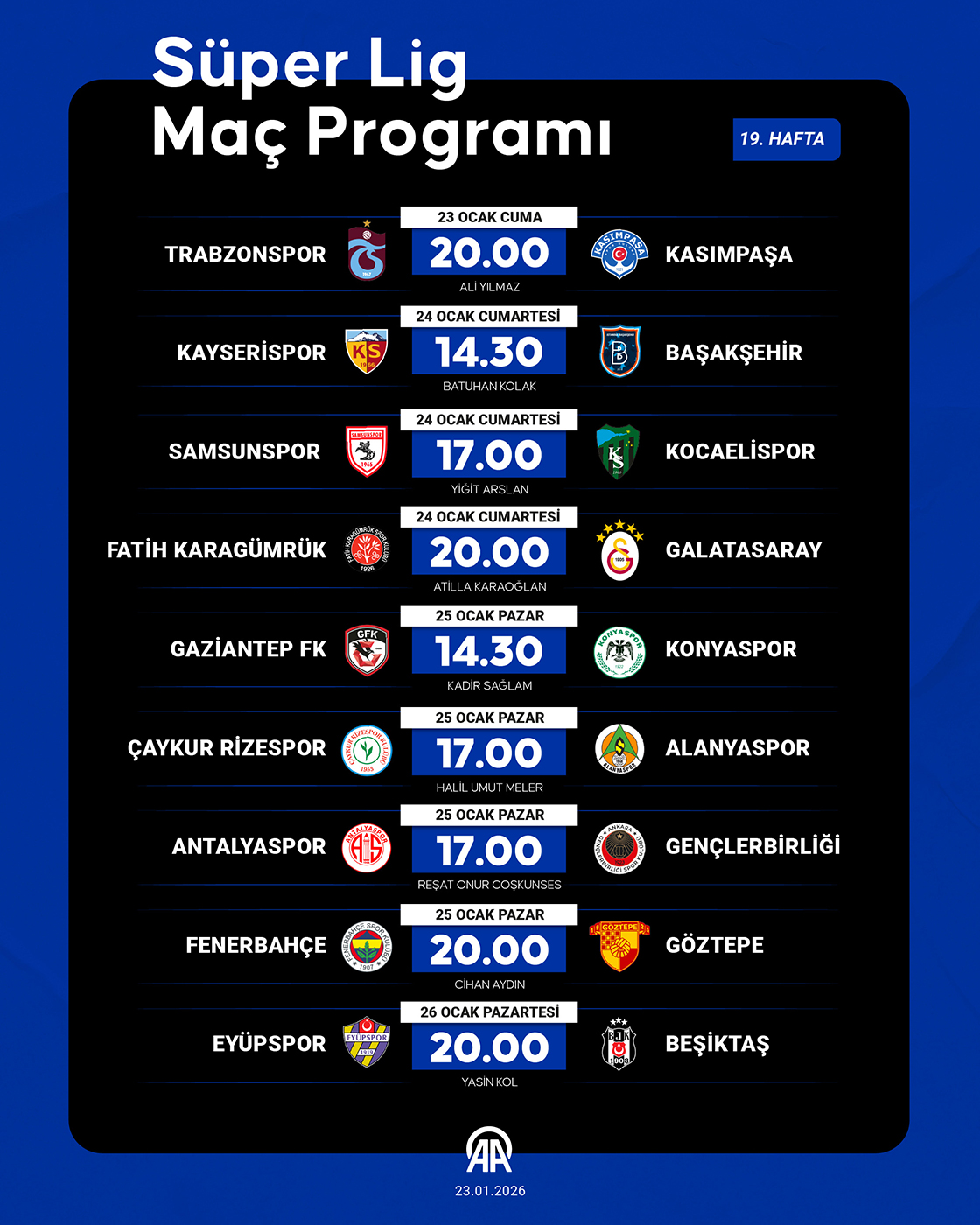 Süper Lig
Maç Programı

19. HAFTA

TRABZONSPOR
23 OCAK CUMA
20.00
ALİ YILMAZ
KASIMPAŞA

KAYSERİSPOR
24 OCAK CUMARTESİ
14.30
BATUHAN KOLAK
BAŞAKŞEHİR

SAMSUNSPOR
24 OCAK CUMARTESİ
17.00
YİĞİT ARSLAN
KOCAELİSPOR

FATİH KARAGÜMRÜK
24 OCAK CUMARTESİ
20.00
ATİLLA KARAOĞLAN
GALATASARAY

GAZİANTEP FK
25 OCAK PAZAR
14.30
KADİR SAĞLAM
KONYASPOR

ÇAYKUR RİZESPOR
25 OCAK PAZAR
17.00
HALİL UMUT MELER
ALANYASPOR

ANTALYASPOR
25 OCAK PAZAR
17.00
REŞAT ONUR COŞKUNSES
GENÇLERBİRLİĞİ

FENERBAHÇE
25 OCAK PAZAR
20.00
CİHAN AYDIN
GÖZTEPE

EYÜPSPOR
26 OCAK PAZARTESİ
20.00
YASİN KOL
BEŞİKTAŞ

AA
23.01.2026