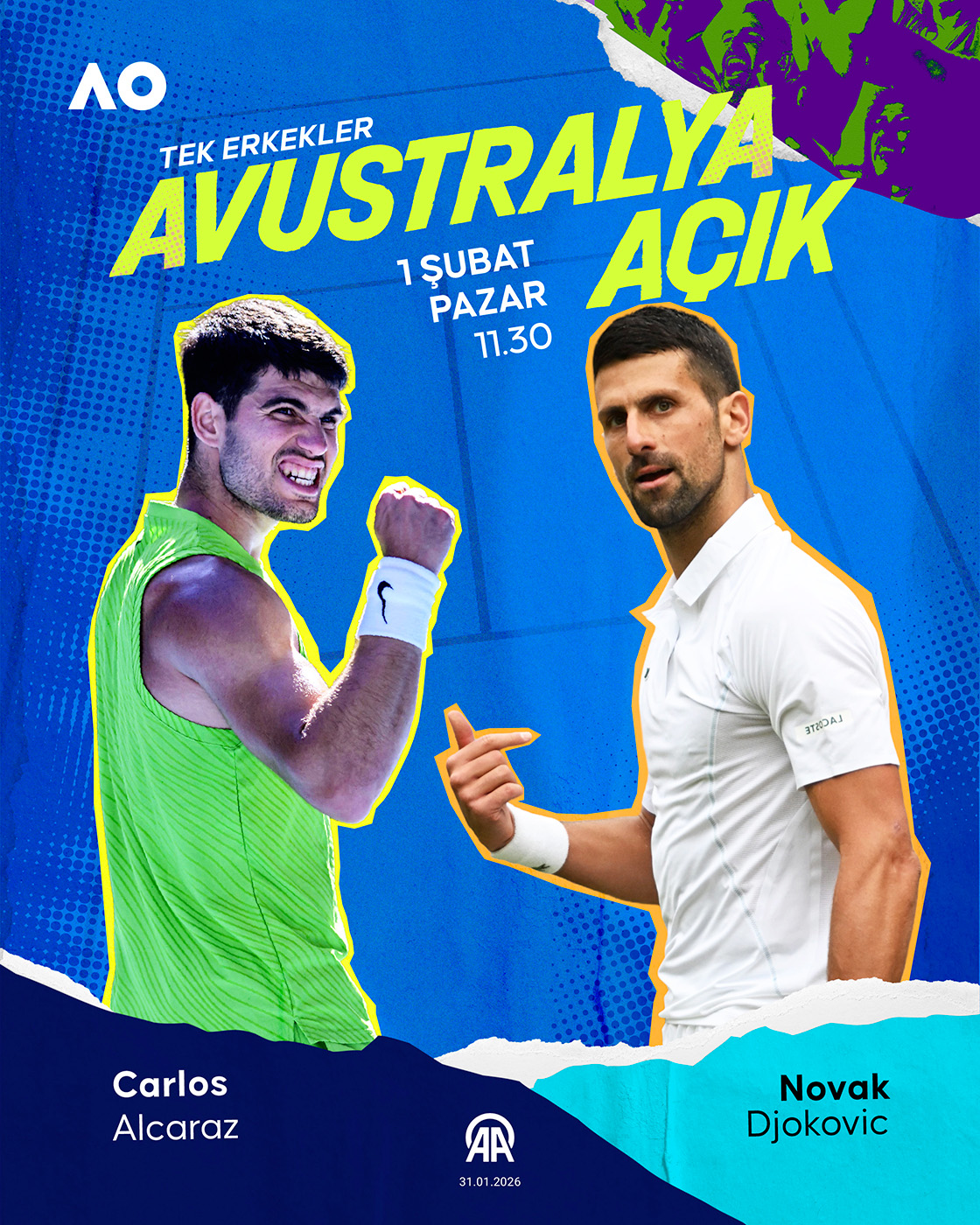 AO

TEK ERKEKLER

AVUSTRALYA AÇIK

1 ŞUBAT
PAZAR
11.30

LACOSTE

Carlos
Alcaraz

Novak
Djokovic

AA

31.01.2026