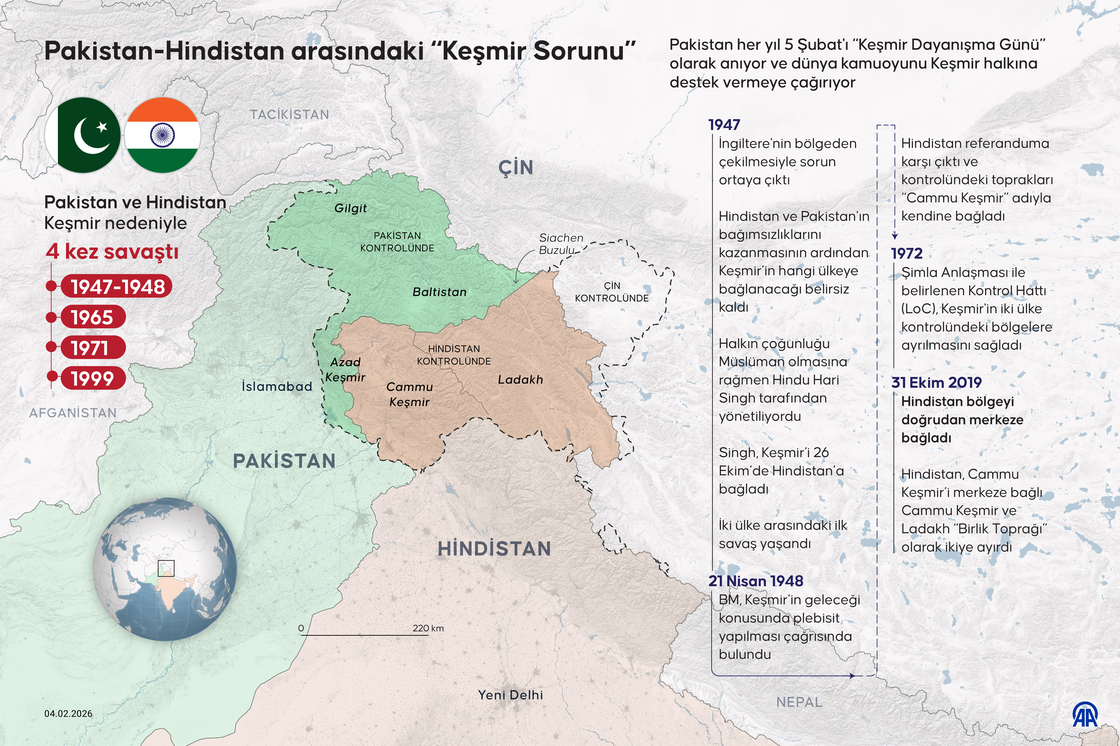 Pakistan-Hindistan arasındaki "Keşmir Sorunu"

Pakistan her yıl 5 Şubat'ı "Keşmir Dayanışma Günü" olarak anıyor ve dünya kamuoyunu Keşmir halkına destek vermeye çağırıyor

Pakistan ve Hindistan Keşmir nedeniyle

4 kez savaştı

1947-1948

1965

1971

1999

TACİKİSTAN

ÇİN

Gilgit

PAKİSTAN KONTROLÜNDE

Baltistan

Siachen Buzulu

ÇİN KONTROLÜNDE

HİNDİSTAN KONTROLÜNDE

Azad Keşmir

Cammu Keşmir

Ladakh

İslamabad

AFGANİSTAN

PAKİSTAN

HİNDİSTAN

0 220 km

Yeni Delhi

NEPAL

1947
İngiltere'nin bölgeden çekilmesiyle sorun ortaya çıktı

Hindistan ve Pakistan'ın bağımsızlıklarını kazanmasının ardından Keşmir'in hangi ülkeye bağlanacağı belirsiz kaldı

Halkın çoğunluğu Müslüman olmasına rağmen Hindu Hari Singh tarafından yönetiliyordu

Singh, Keşmir'i 26 Ekim'de Hindistan'a bağladı

İki ülke arasındaki ilk savaş yaşandı

21 Nisan 1948
BM, Keşmir'in geleceği konusunda plebisit yapılması çağrısında bulundu

Hindistan referanduma karşı çıktı ve kontrolündeki toprakları "Cammu Keşmir" adıyla kendine bağladı

1972
Şimla Anlaşması ile belirlenen Kontrol Hattı (LoC), Keşmir'in iki ülke kontrolündeki bölgelere ayrılmasını sağladı

31 Ekim 2019
Hindistan bölgeyi doğrudan merkeze bağladı

Hindistan, Cammu Keşmir'i merkeze bağlı Cammu Keşmir ve Ladakh "Birlik Toprağı" olarak ikiye ayırdı

04.02.2026

AA