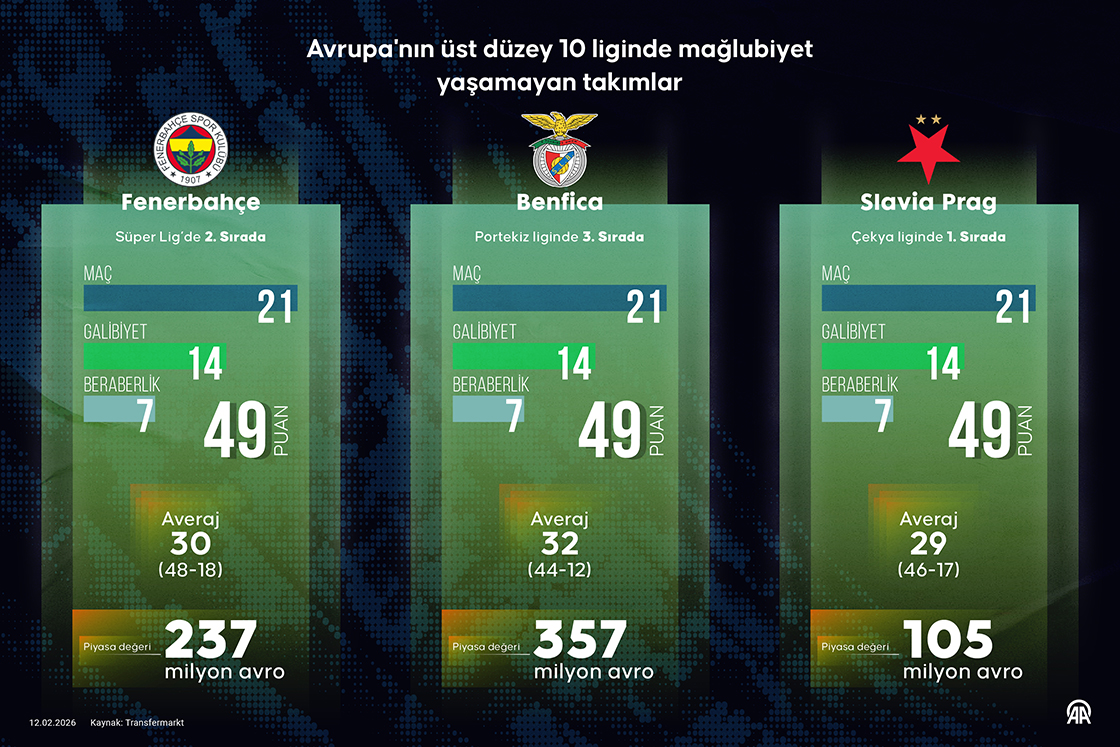 Avrupa'nın üst düzey 10 liginde mağlubiyet yaşamayan takımlar

FENERBAHÇE SPOR KULÜBÜ 1907

Fenerbahçe

Süper Lig'de 2. Sırada

MAÇ
21
GALİBİYET
14
BERABERLİK
7
49 PUAN

Averaj
30
(48-18)

Piyasa değeri 237 milyon avro

Benfica

Portekiz liginde 3. Sırada

MAÇ
21
GALİBİYET
14
BERABERLİK
7
49 PUAN

Averaj
32
(44-12)

Piyasa değeri 357 milyon avro

Slavia Prag

Çekya liginde 1. Sırada

MAÇ
21
GALİBİYET
14
BERABERLİK
7
49 PUAN

Averaj
29
(46-17)

Piyasa değeri 105 milyon avro

12.02.2026 Kaynak: Transfermarkt

AA