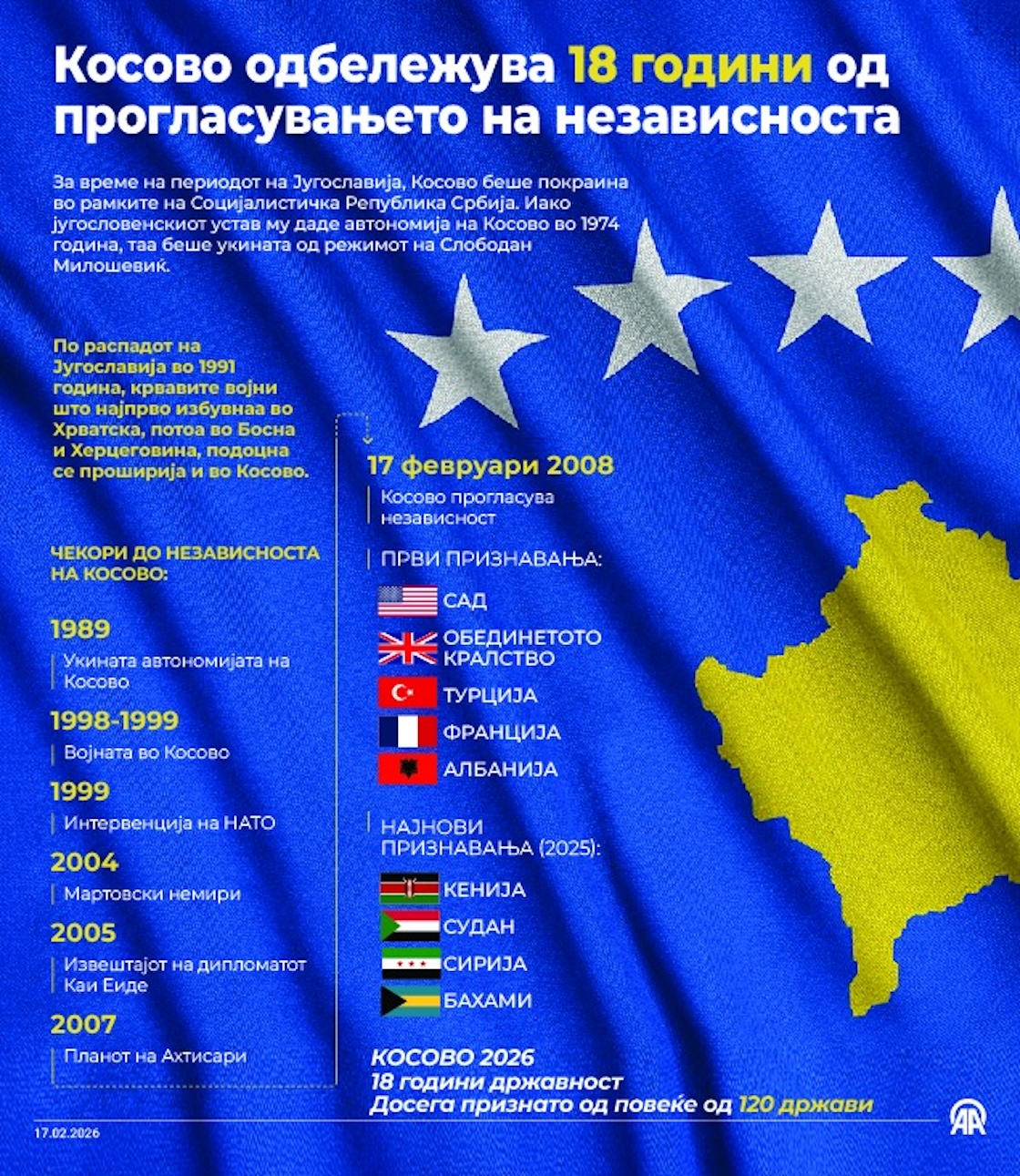 Косово одбележува 18 години од прогласувањето на независноста

За време на периодот на Југославија, Косово беше покраина во рамките на Социјалистичка Република Србија. Иако југословенскиот устав му даде автономија на Косово во 1974 година, таа беше укината од режимот на Слободан Милошевиќ.

По распадот на Југославија во 1991 година, крвавите војни што најпрво избувнаа во Хрватска, потоа во Босна и Херцеговина, подоцна се проширија и во Косово.

ЧЕКОРИ ДО НЕЗАВИСНОСТА НА КОСОВО:

1989
Укината автономијата на Косово

1998-1999
Војната во Косово

1999
Интервенција на НАТО

2004
Мартовски немири

2005
Извештајот на дипломатот Каи Еиде

2007
Планот на Ахтисари

17 февруари 2008
Косово прогласува независност

ПРВИ ПРИЗНАВАЊА:
САД
ОБЕДИНЕТОТО КРАЛСТВО
ТУРЦИЈА
ФРАНЦИЈА
АЛБАНИЈА

НАЈНОВИ ПРИЗНАВАЊА (2025):
КЕНИЈА
СУДАН
СИРИЈА
БАХАМИ

КОСОВО 2026
18 години државност
Досега признато од повеќе од 120 држави

17.02.2026

AA